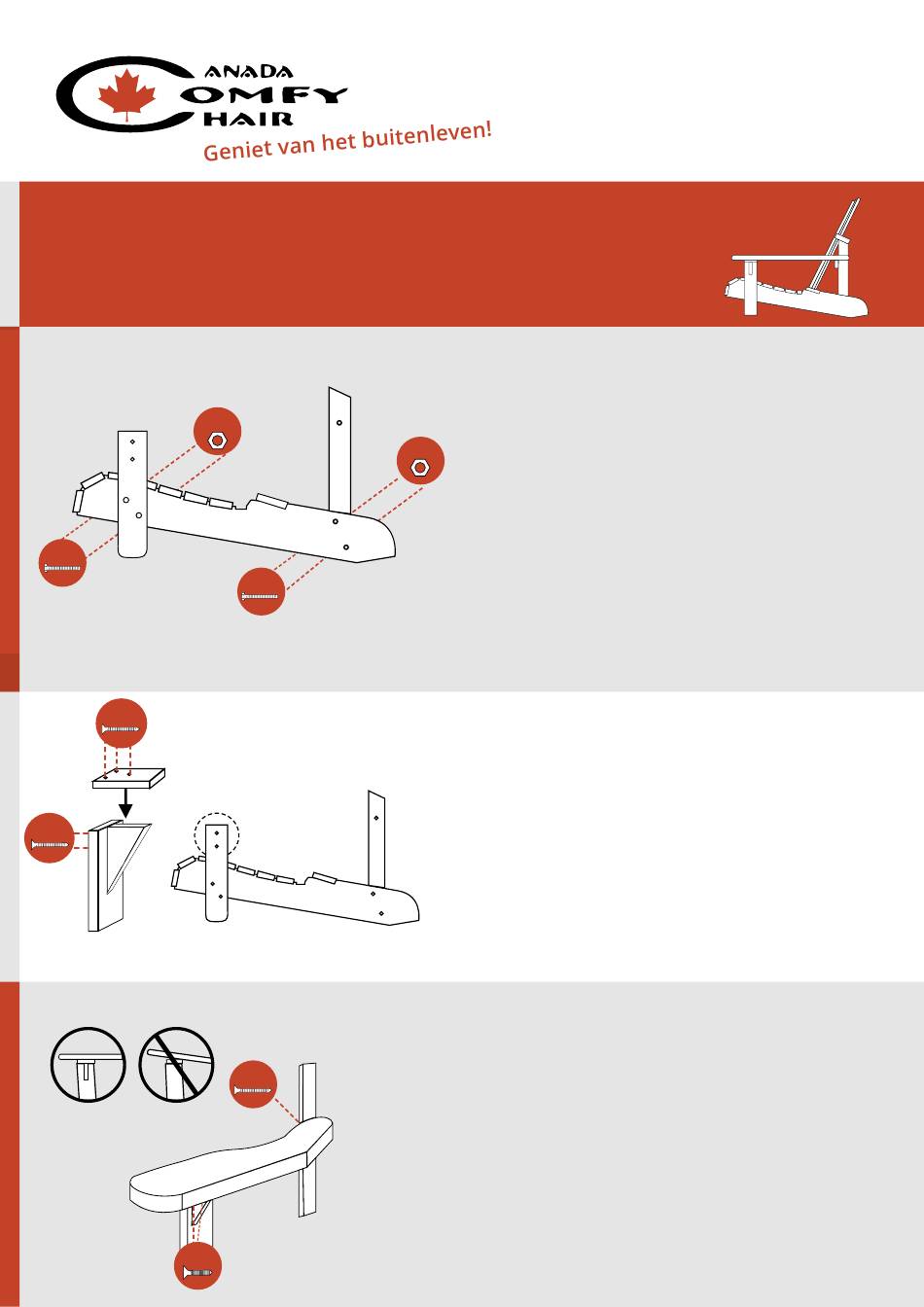 CANADA COMFY CHAIR

Geniet van het buitenleven!