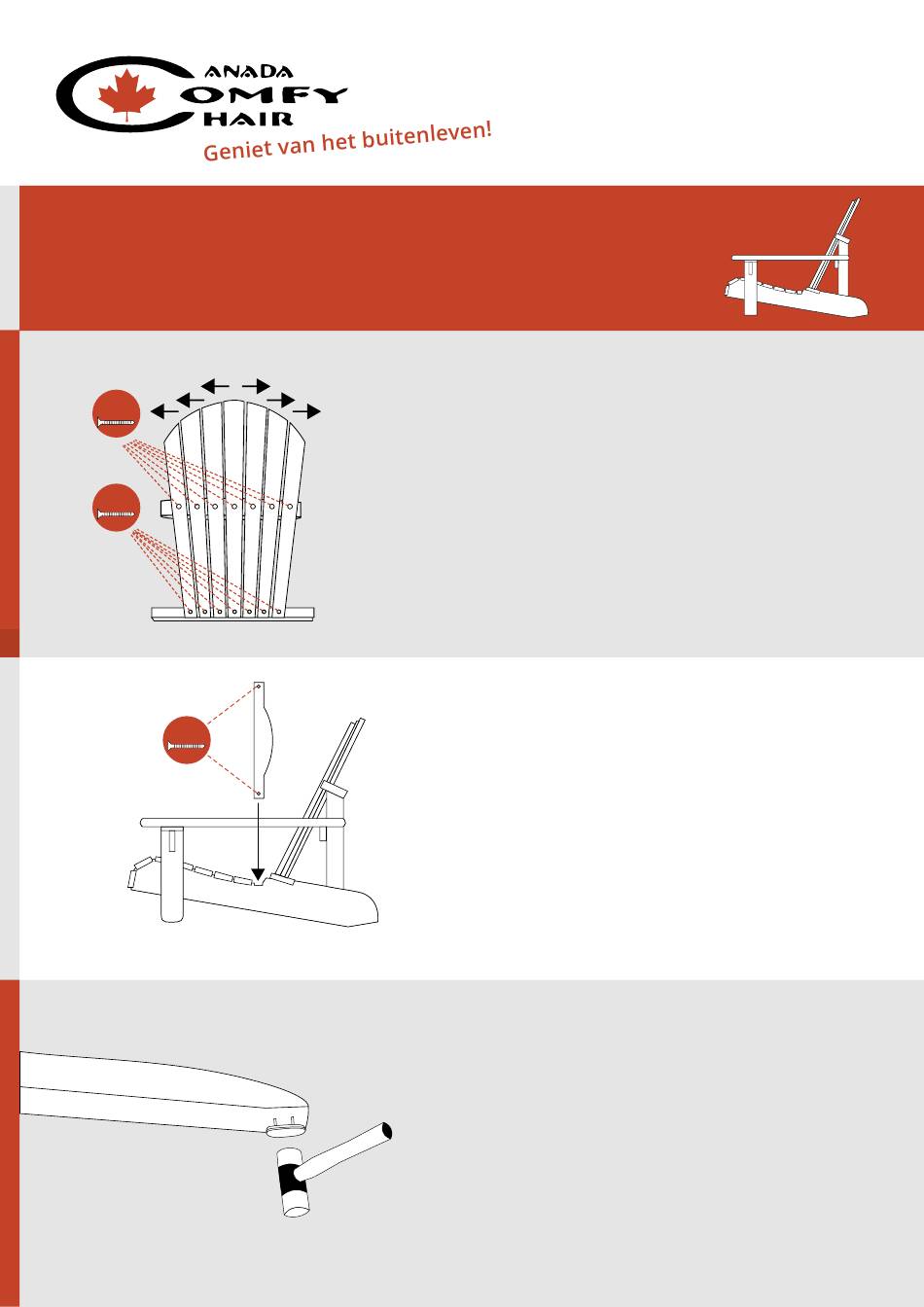 CANADA
COMFY
CHAIR
Geniet van het buitenleven!