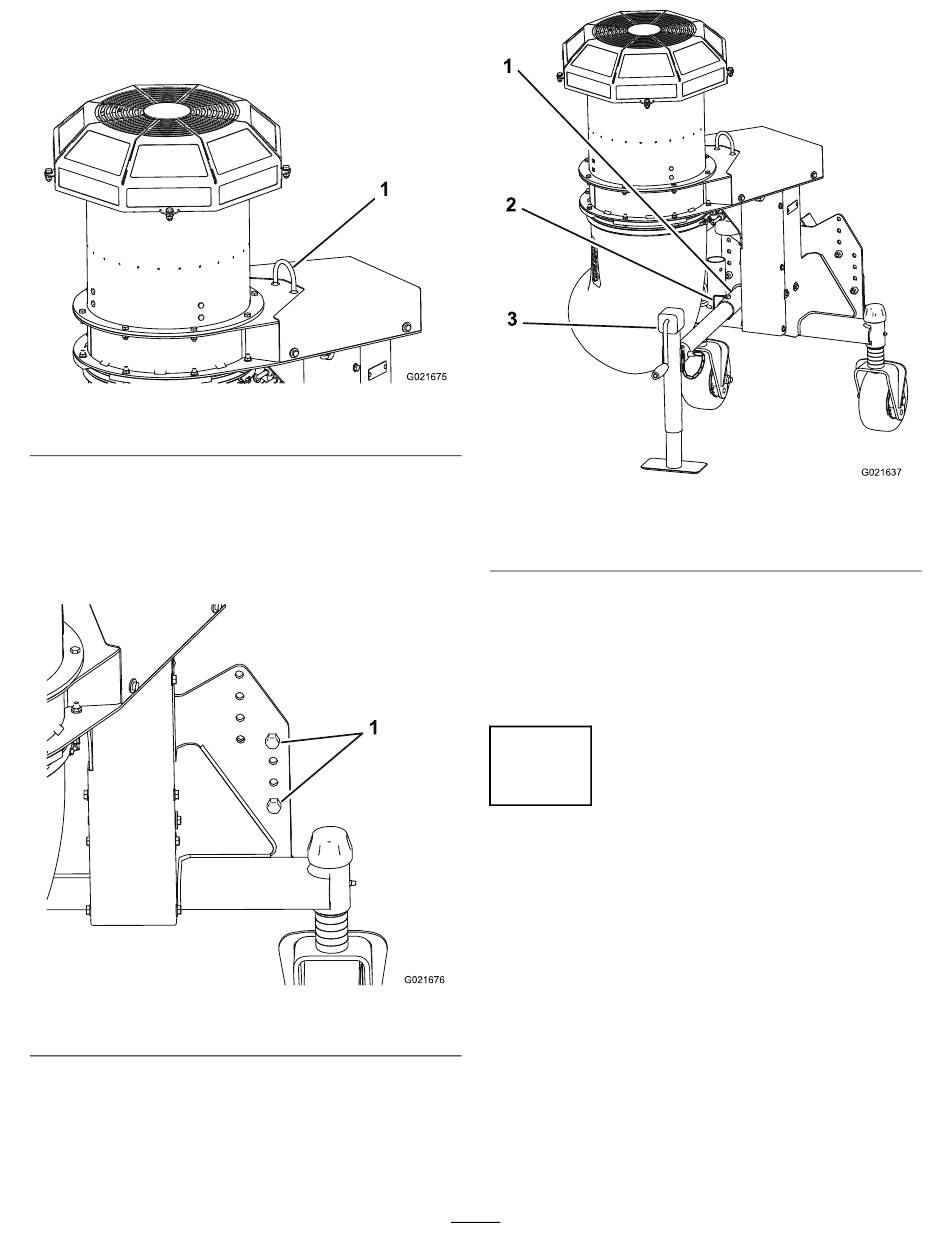 1

G021675

1

G021676

1

2

3

G021637