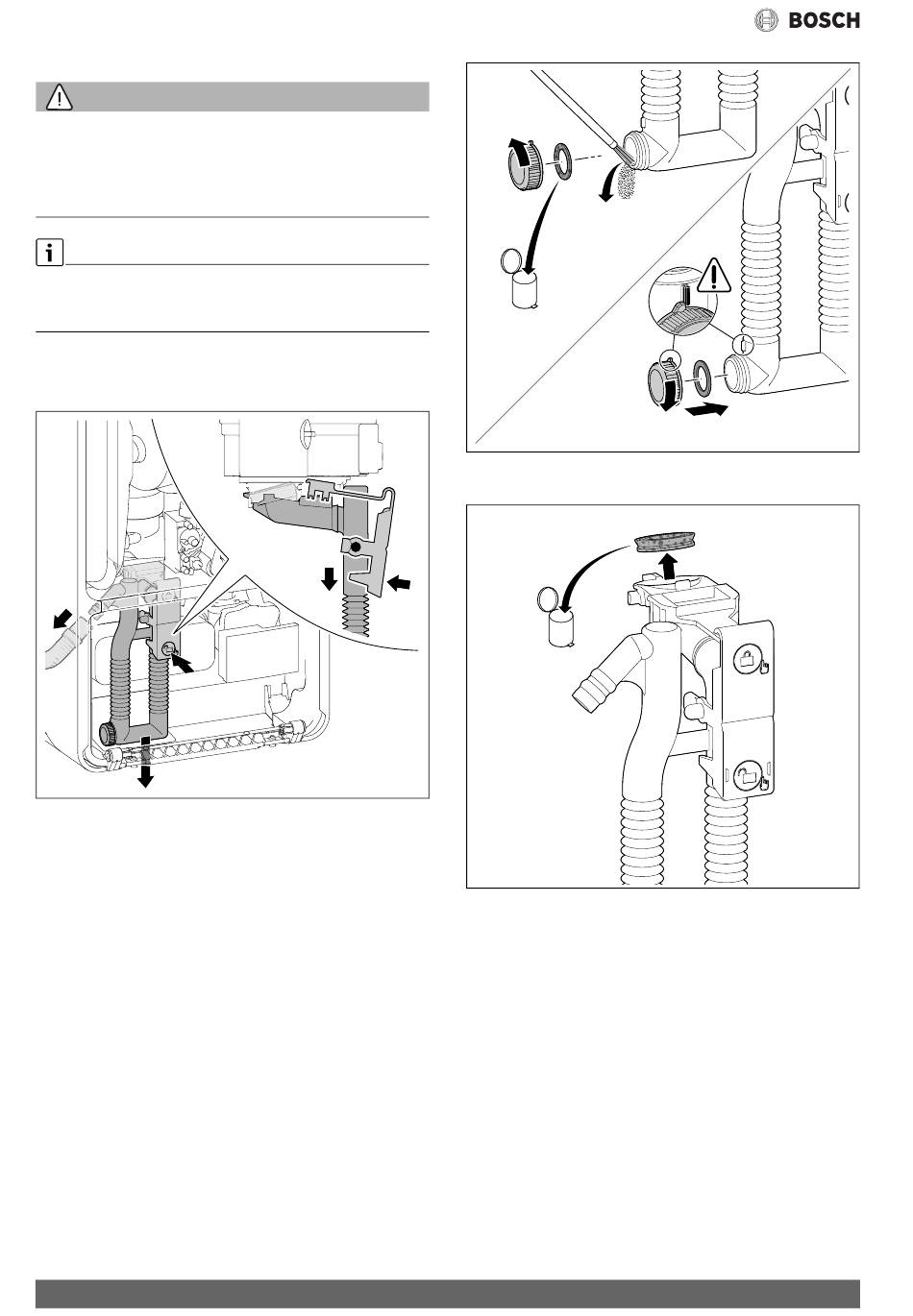 BOSCH