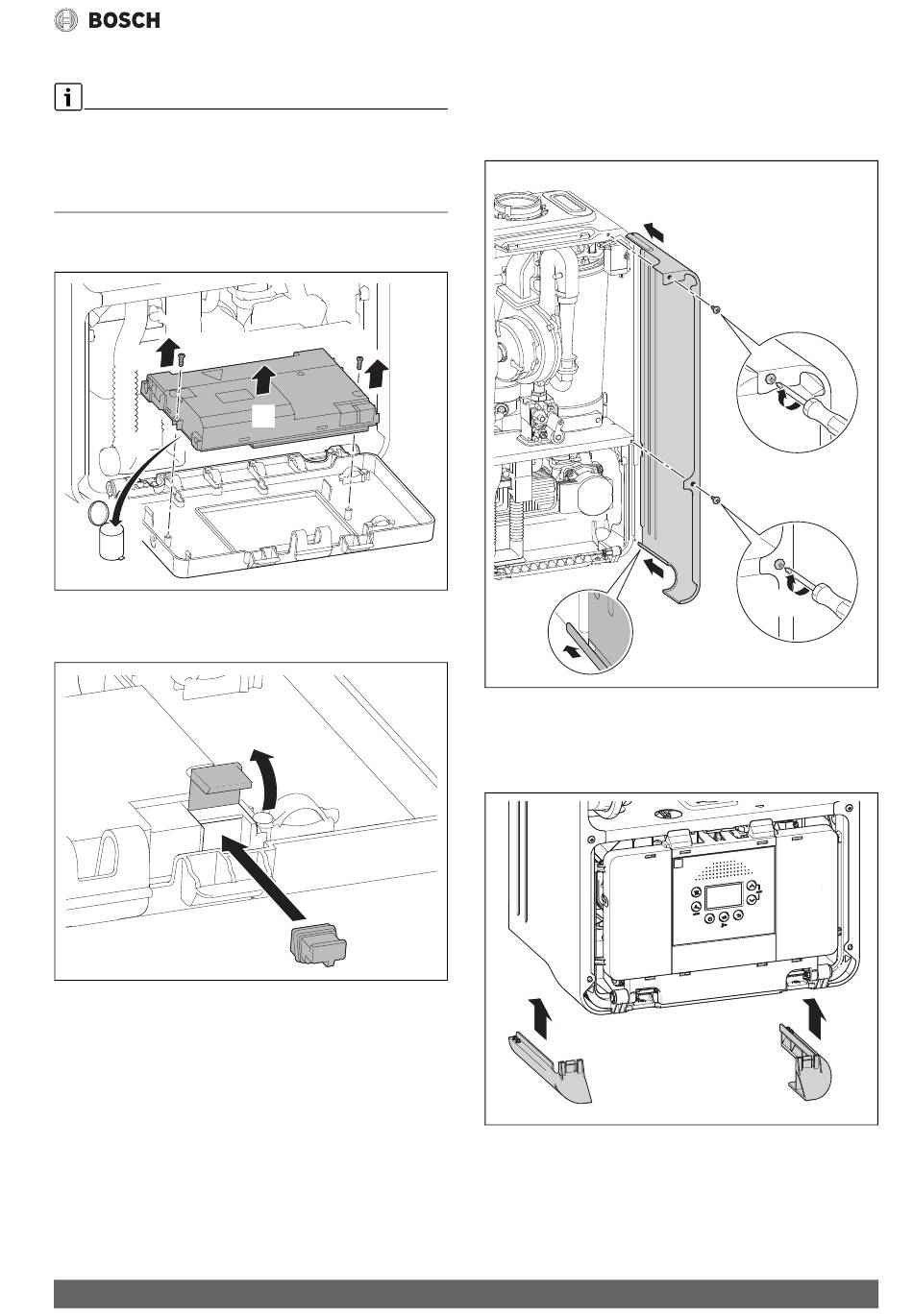 BOSCH