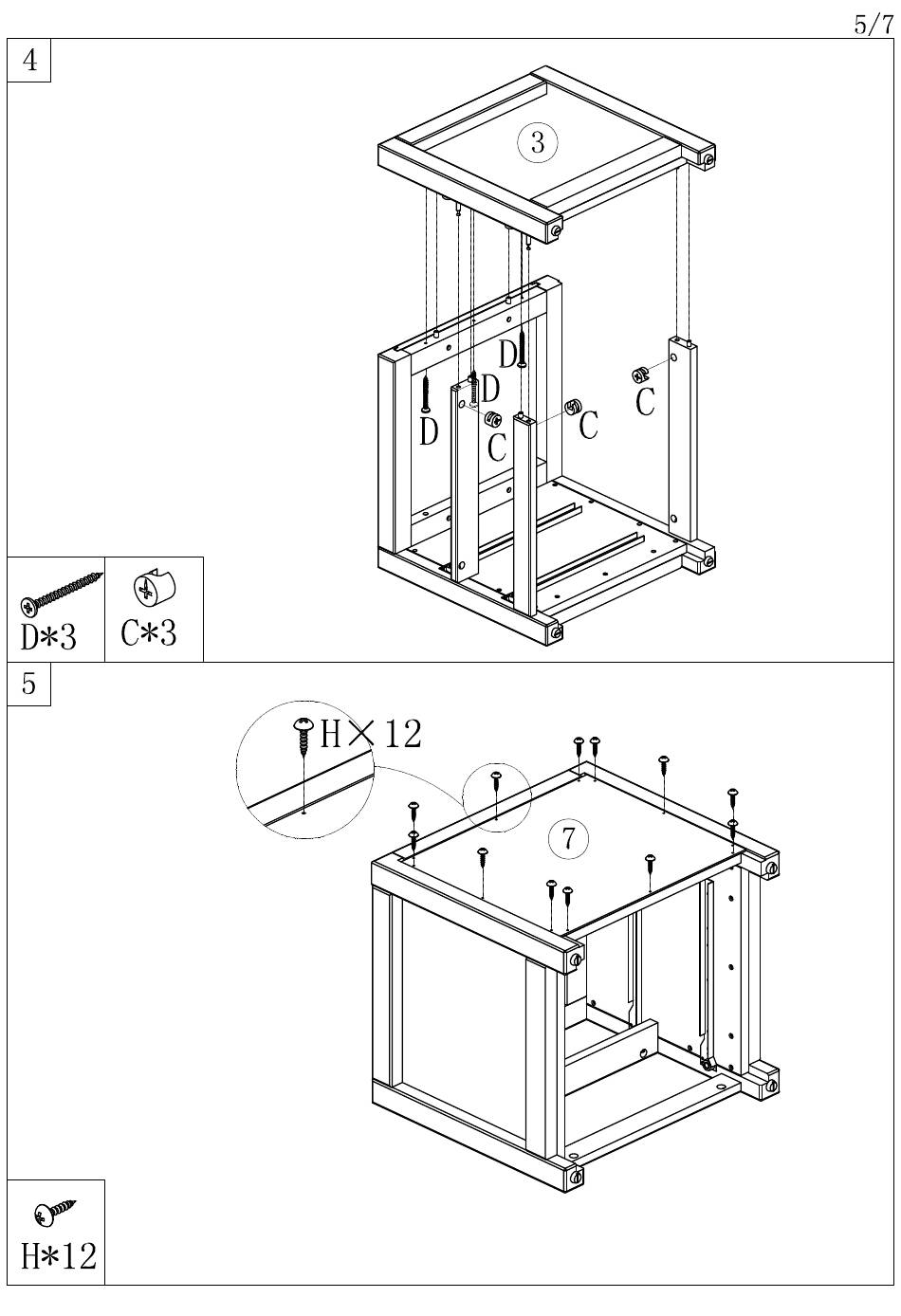 5/7

4

3

D

D

D

C

C

C

D*3

C*3

5

H×12

7

H*12