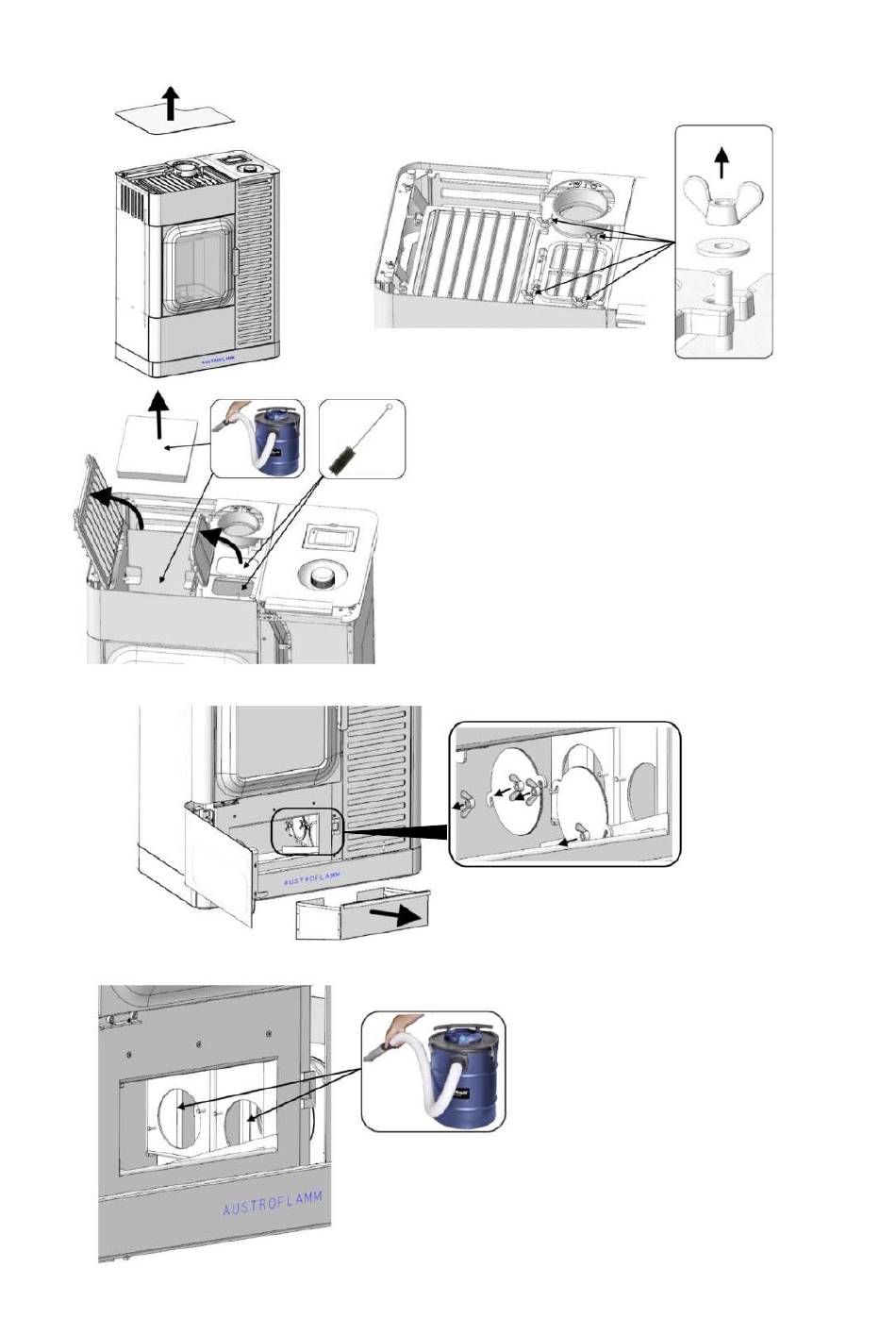 AUSTROFLAMM

AUSTROFLAMM

AUSTROFLAMM