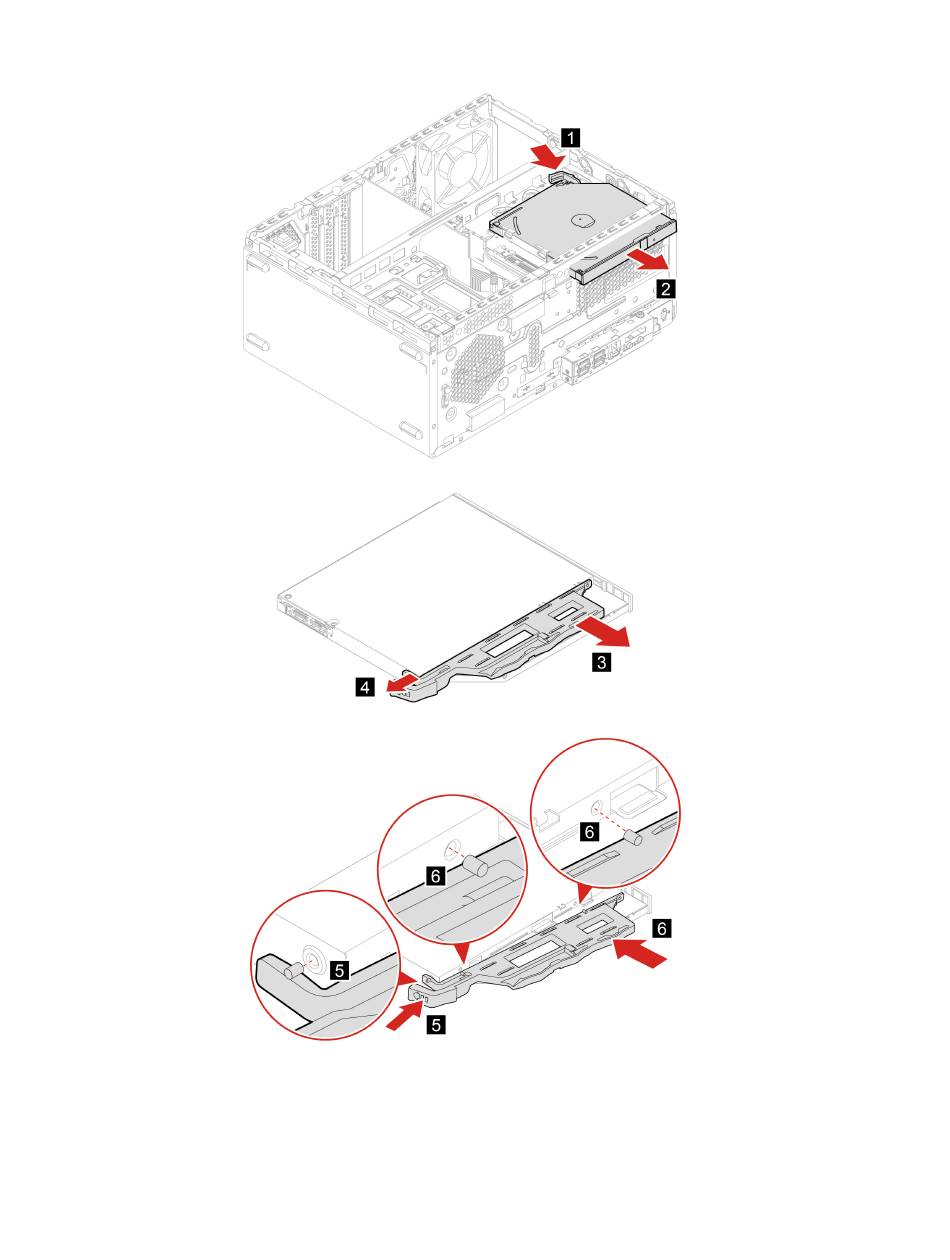 1
2
3
4
6
6
6
5
5