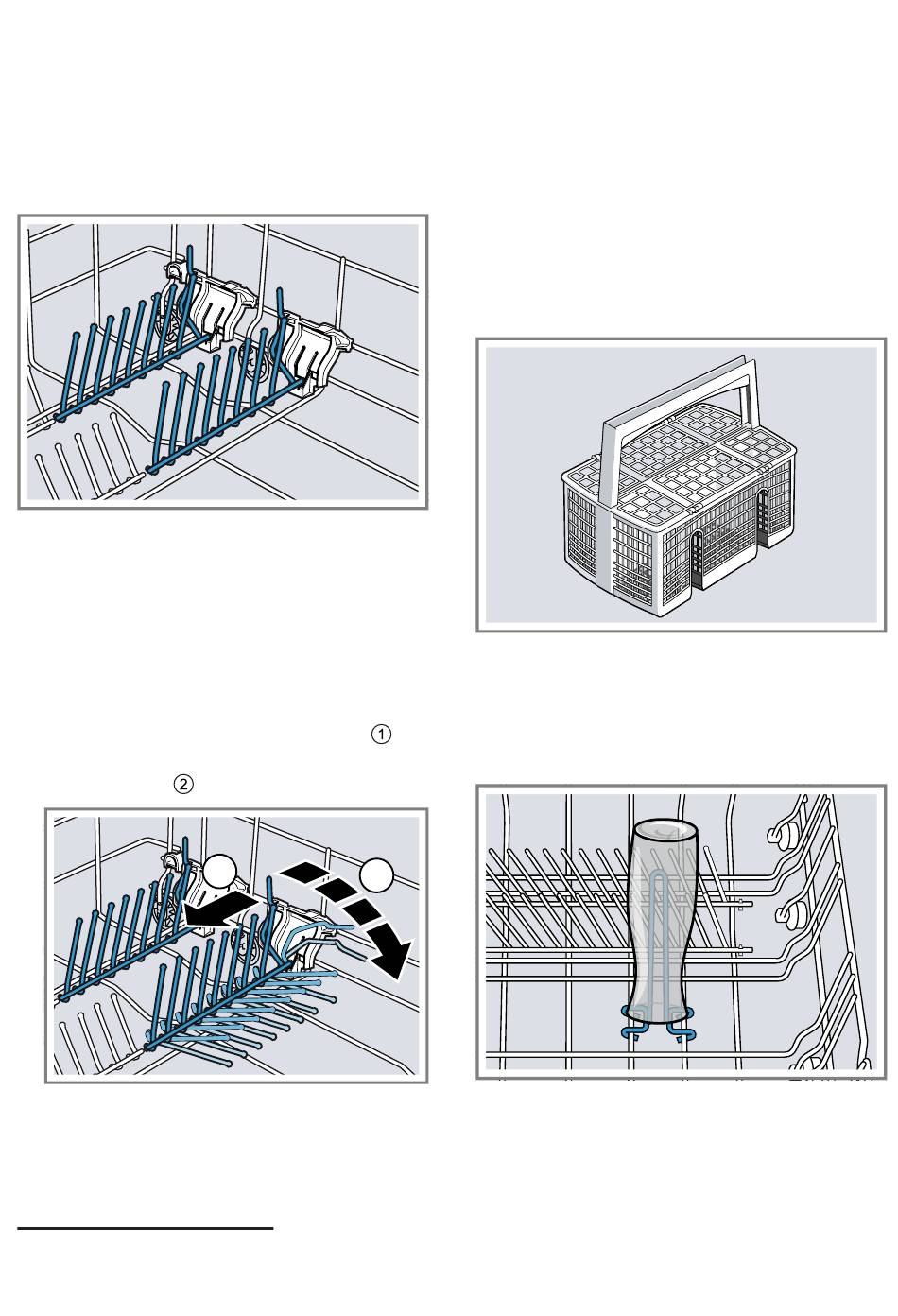 ①

②