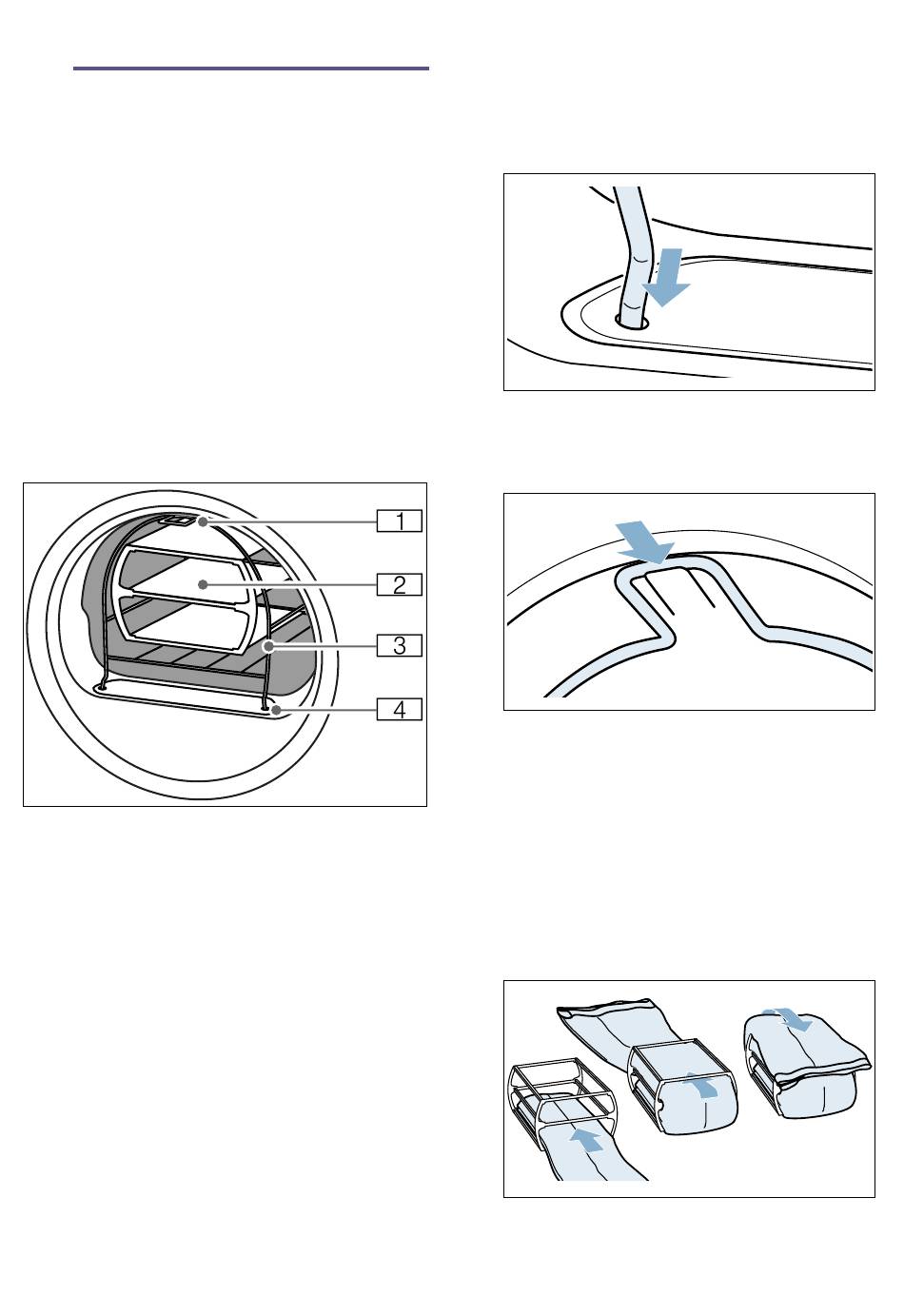 1

2

3

4