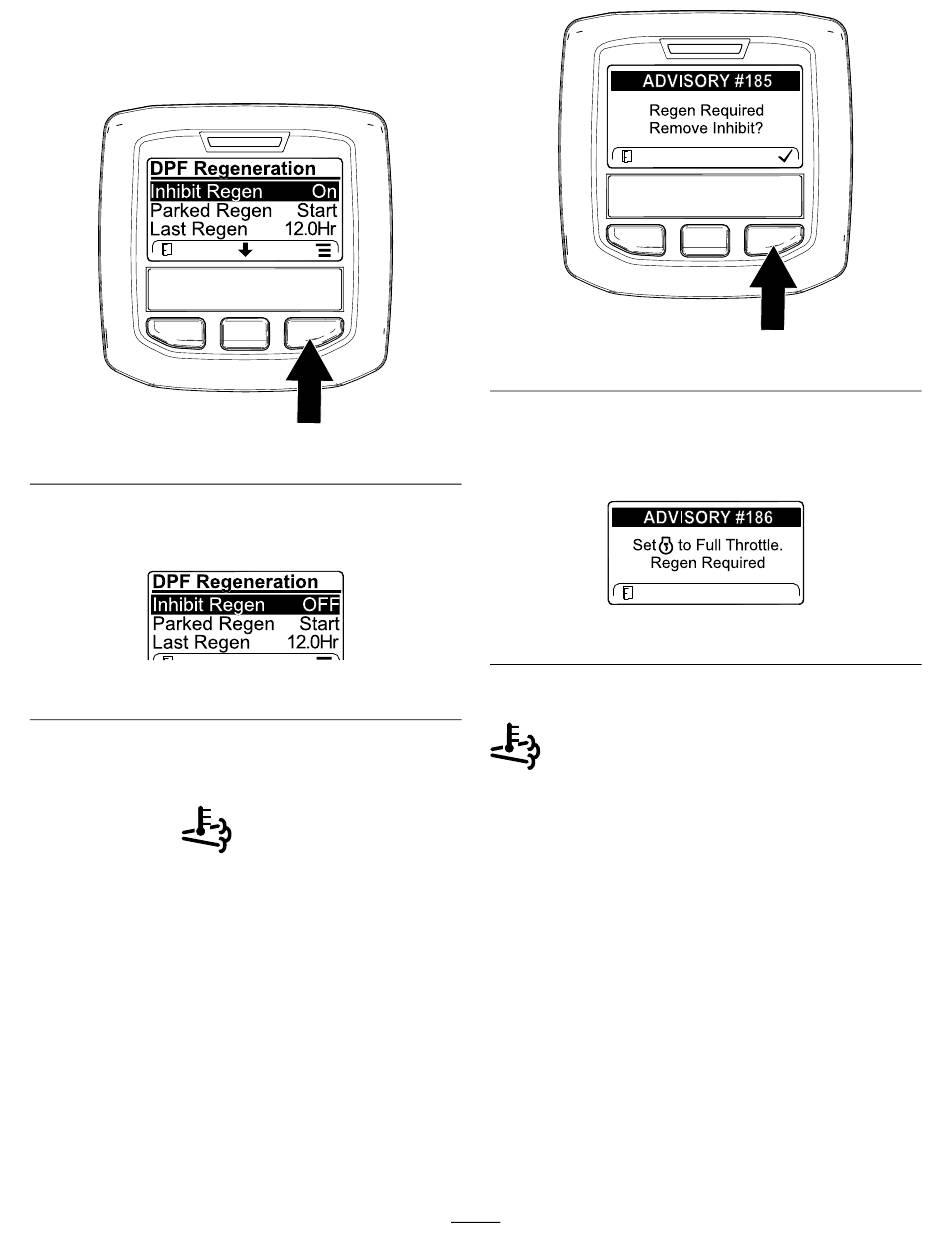 DPF Regeneration
Inhibit Regen On
Parked Regen Start
Last Regen 12.0Hr

DPF Regeneration
Inhibit Regen OFF
Parked Regen Start
Last Regen 12.0Hr

ADVISORY #185
Regen Required
Remove Inhibit?

ADVISORY #186
Set to Full Throttle.
Regen Required