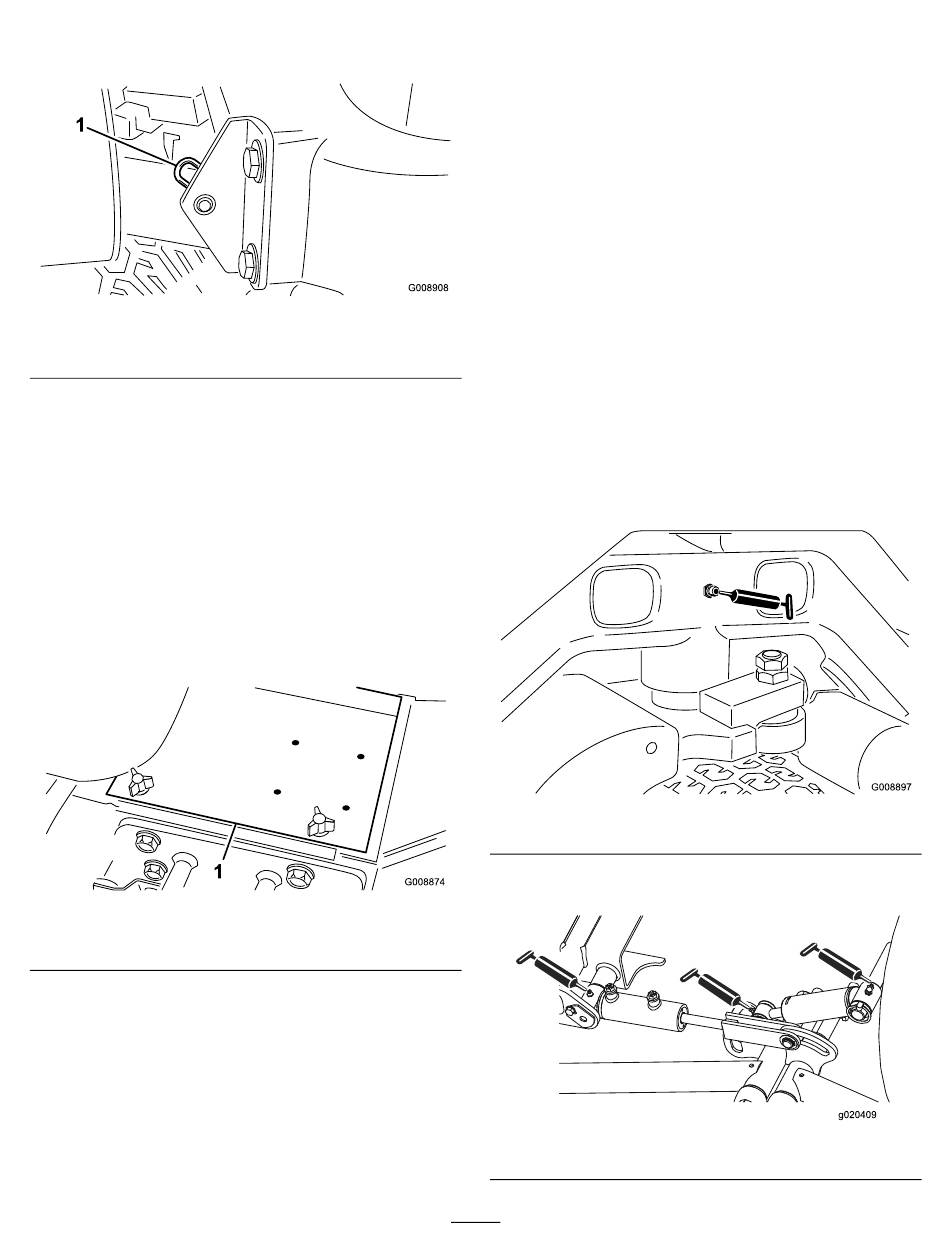 1

G008908

1

G008874

G008897

g020409