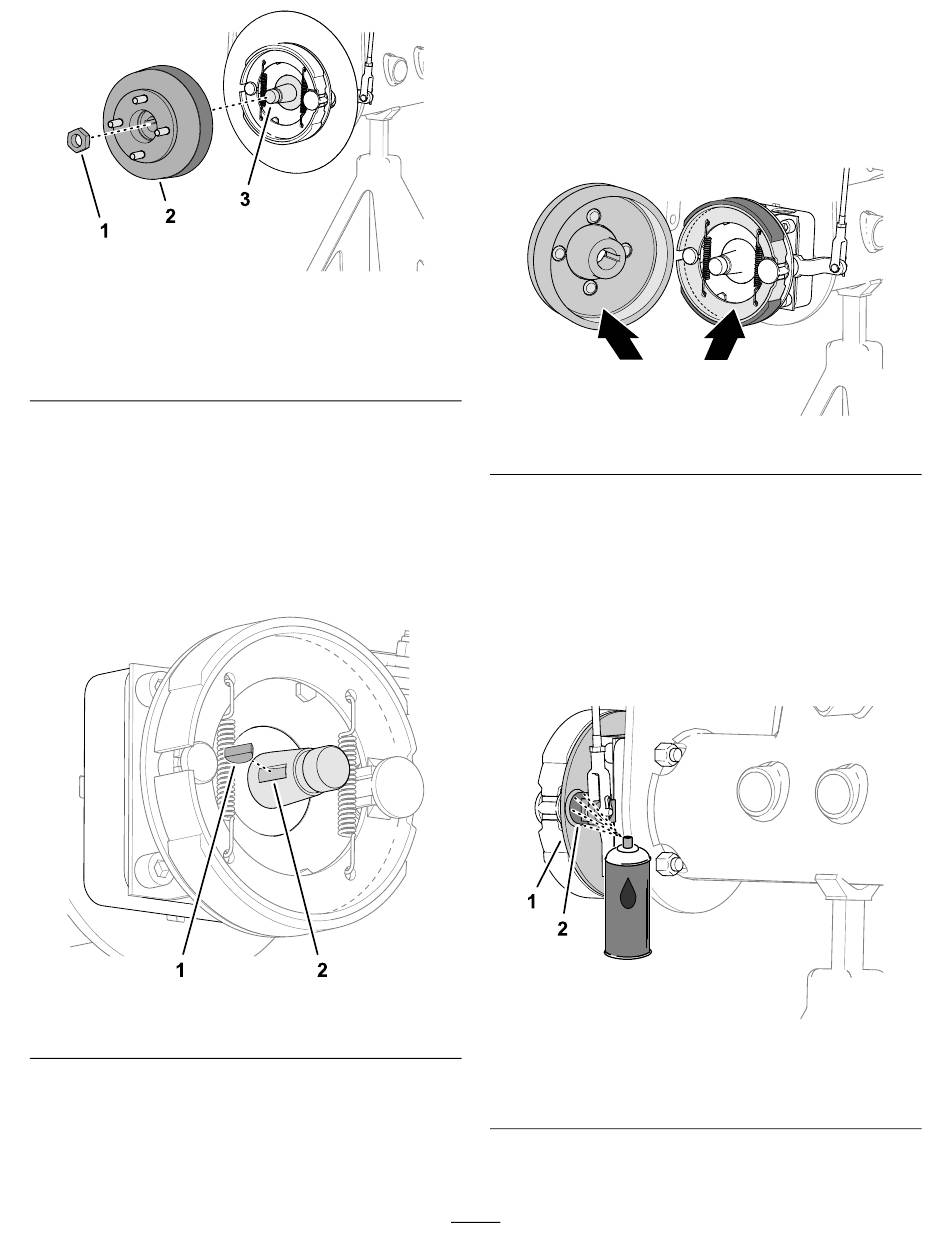 1
2
3

1
2

1
2