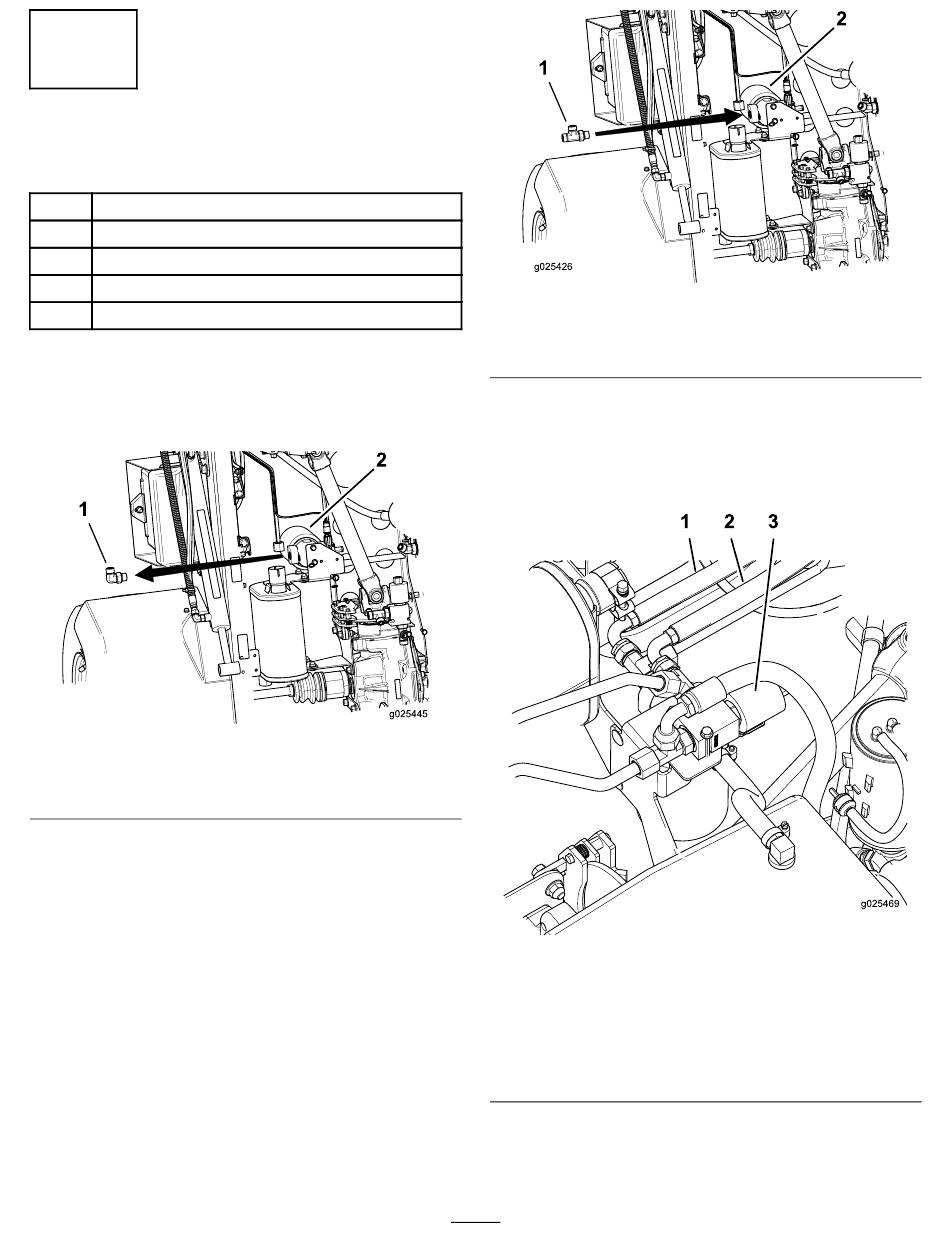 1

2

g025426

1

2

g025445

1 2 3

g025469