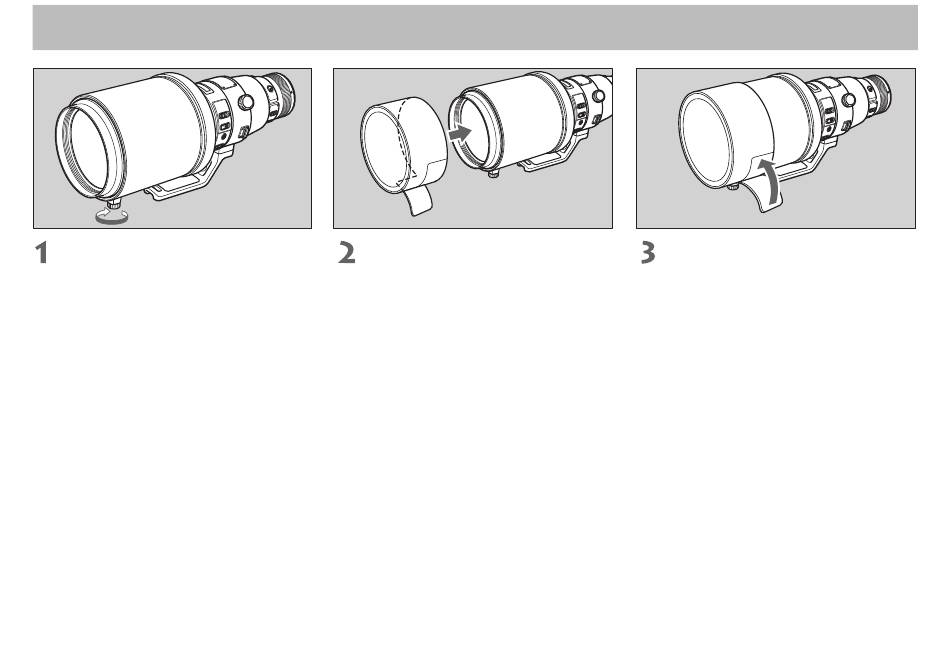 1

2

3