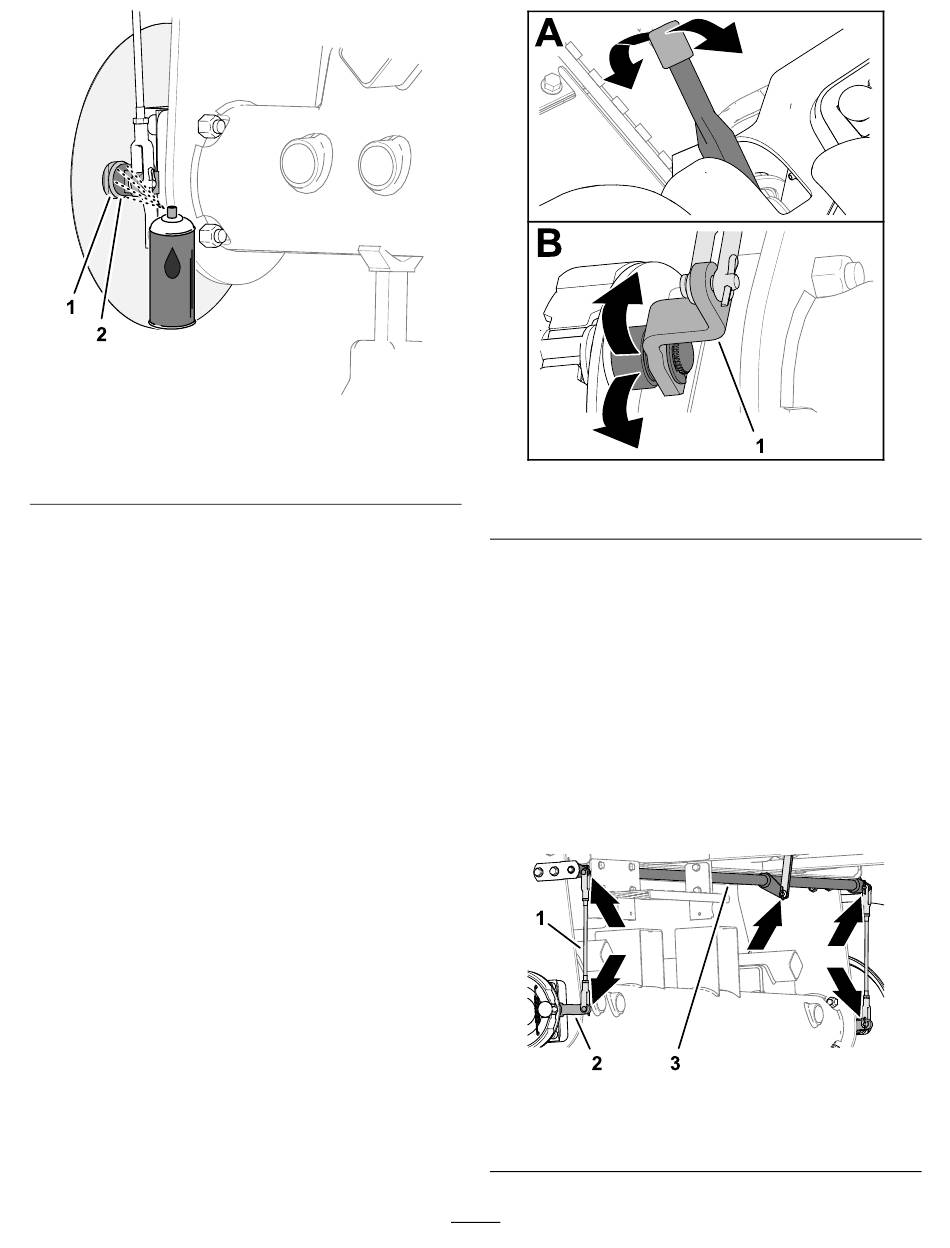 1
2

A
B
1

1
2
3