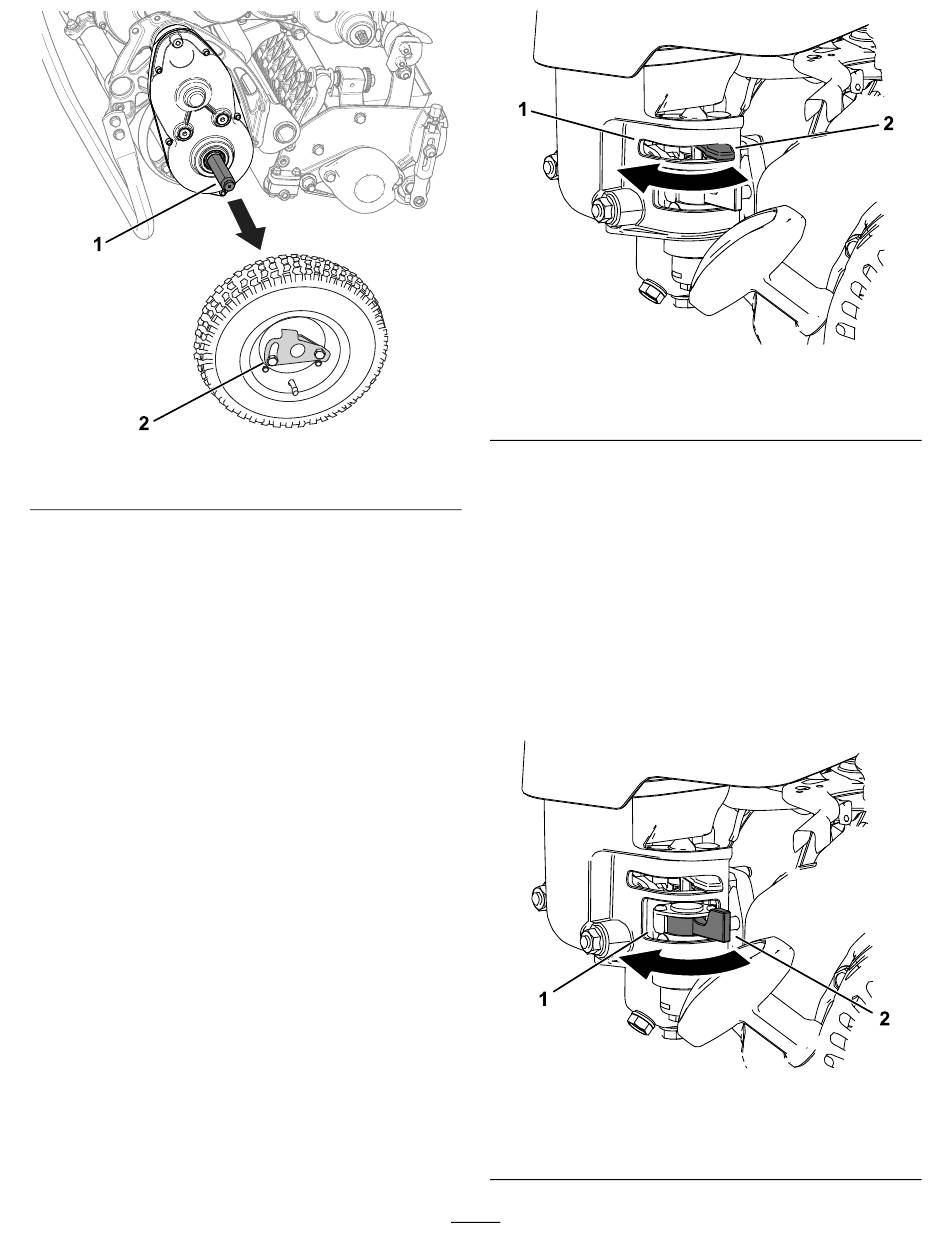 1

2

1

2

1

2