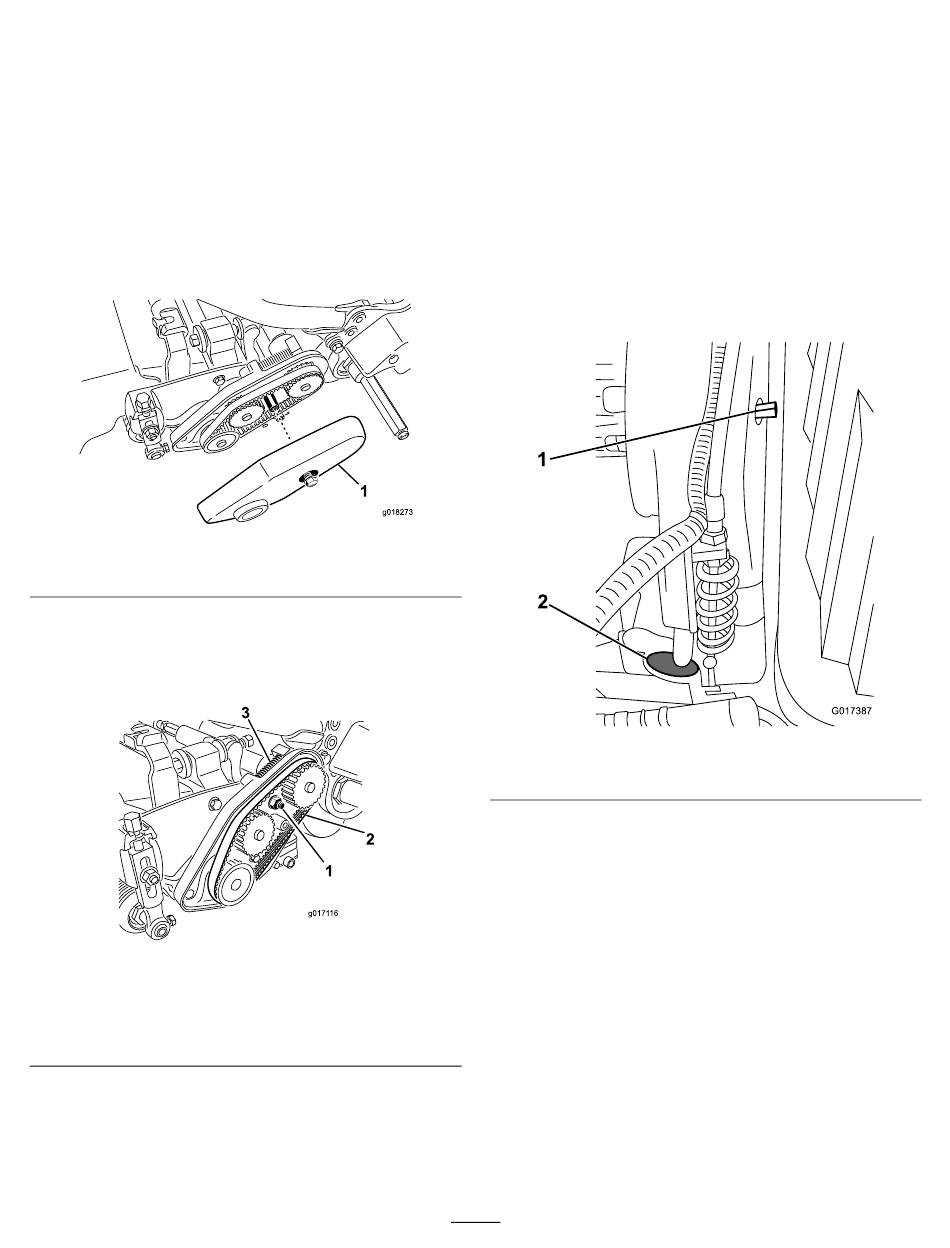 1

g018273

3

2

1

g017116

1

2

G017387