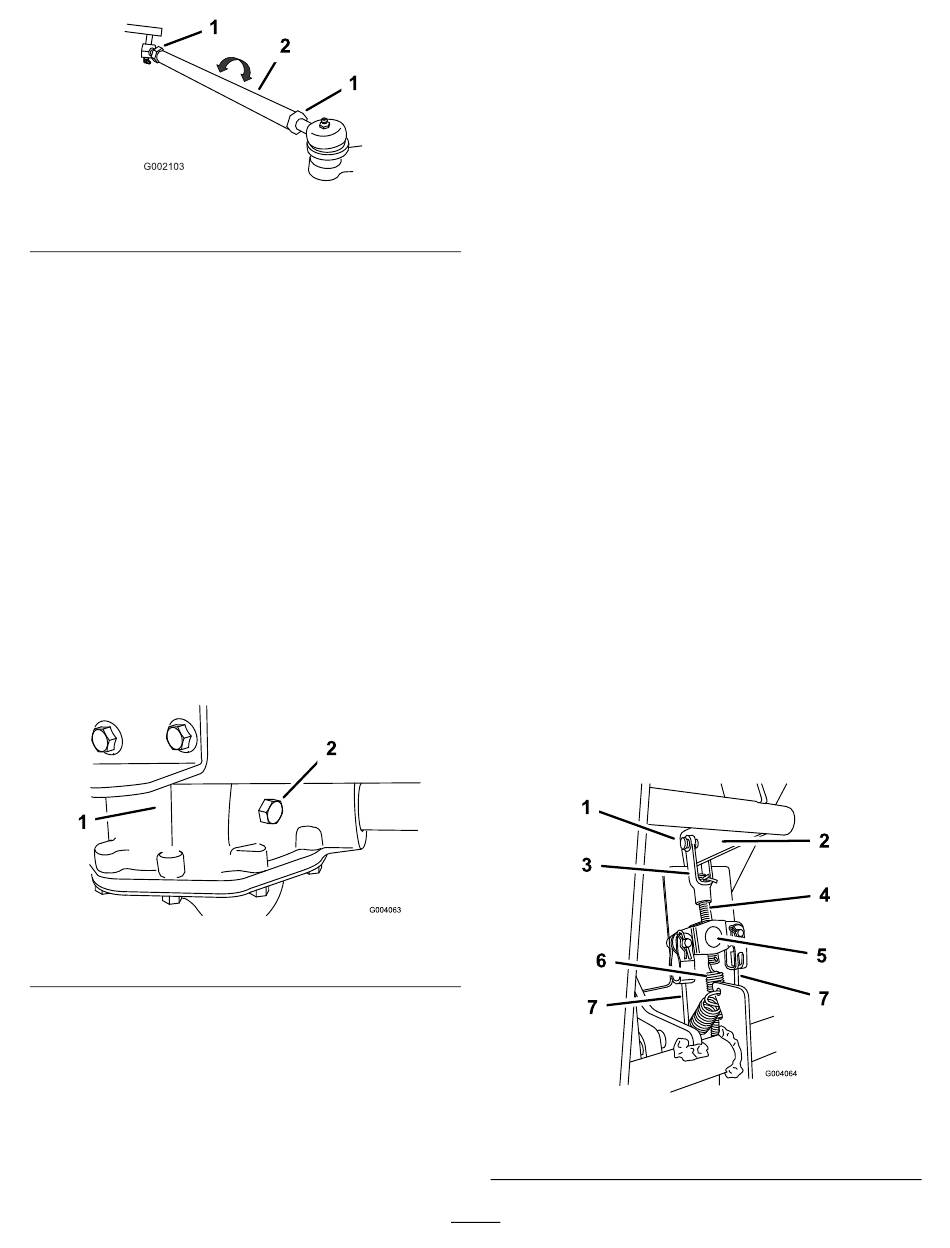 1
2
1
G002103

2
1
G004063

1
2
3
4
5
6
7
7
G004064