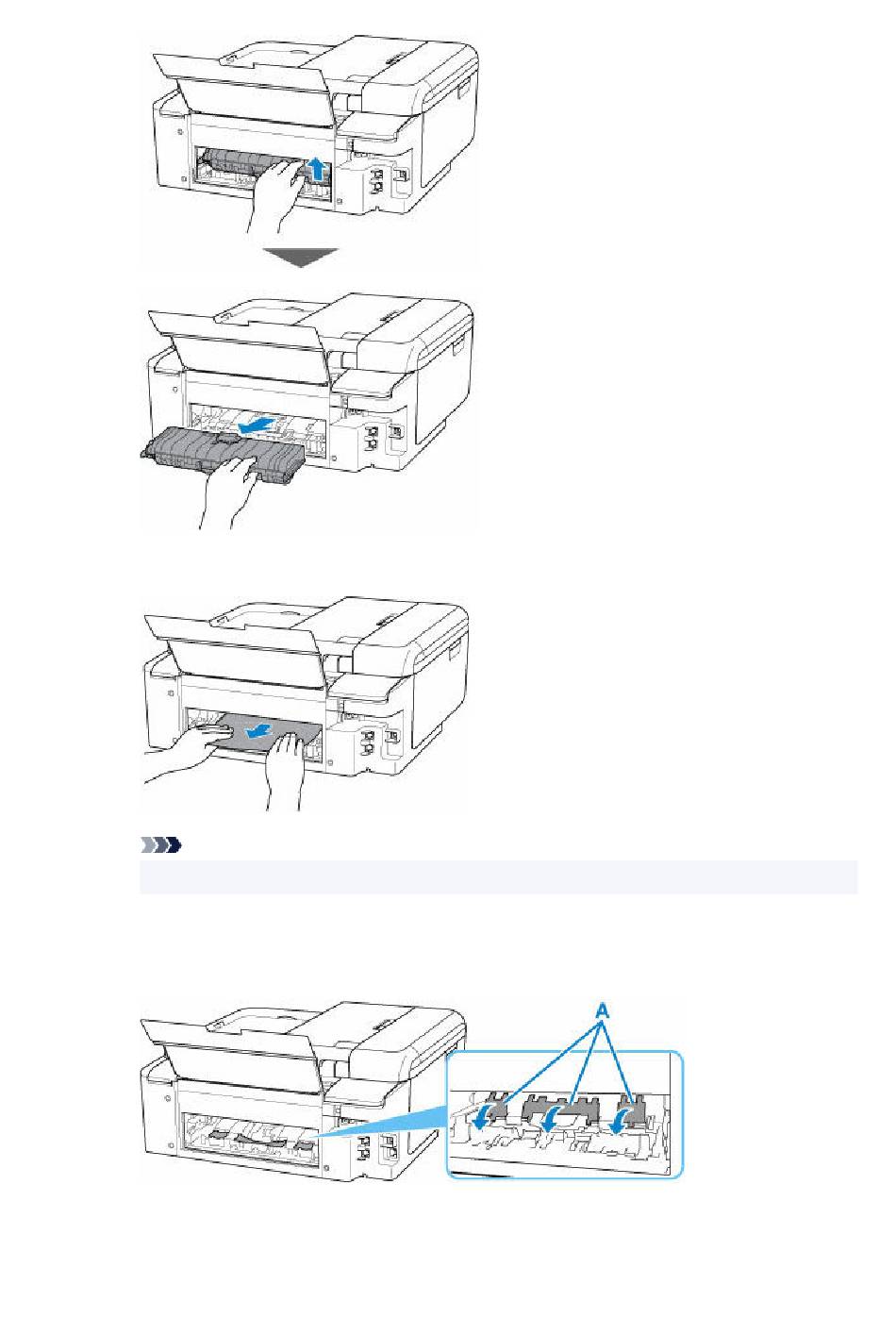 A