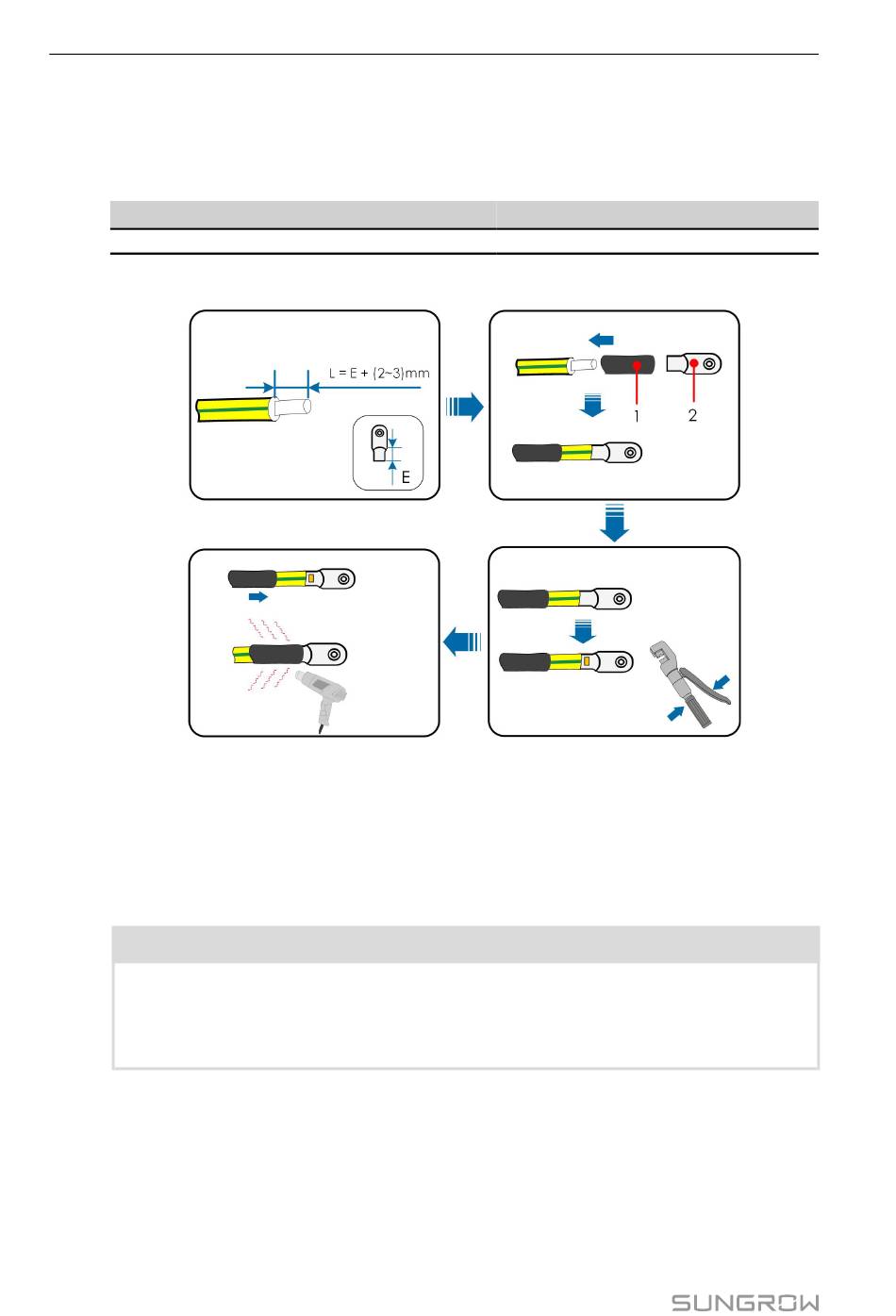 L = E + (2~3)mm

E

1

2

SUNGROW