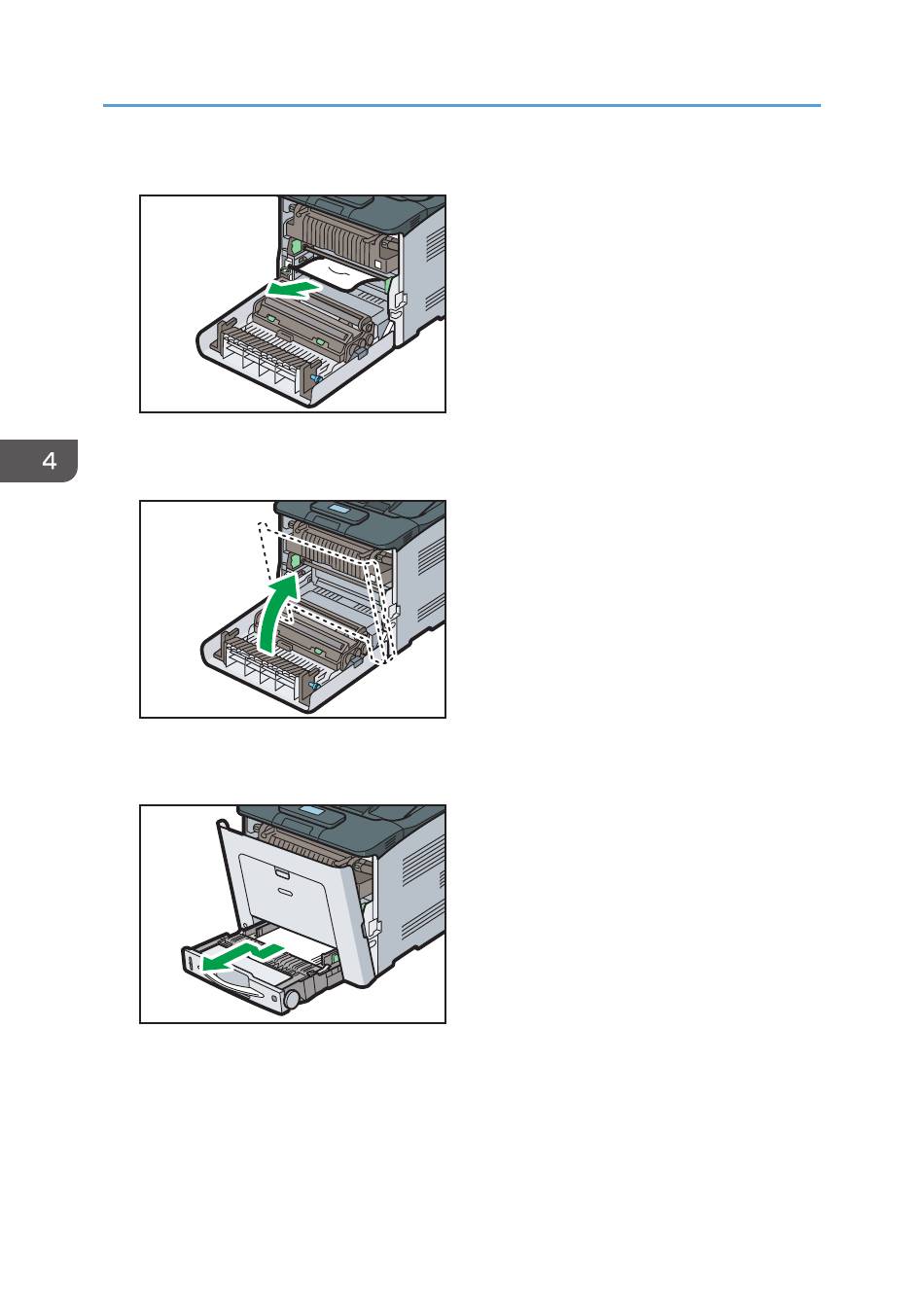 4