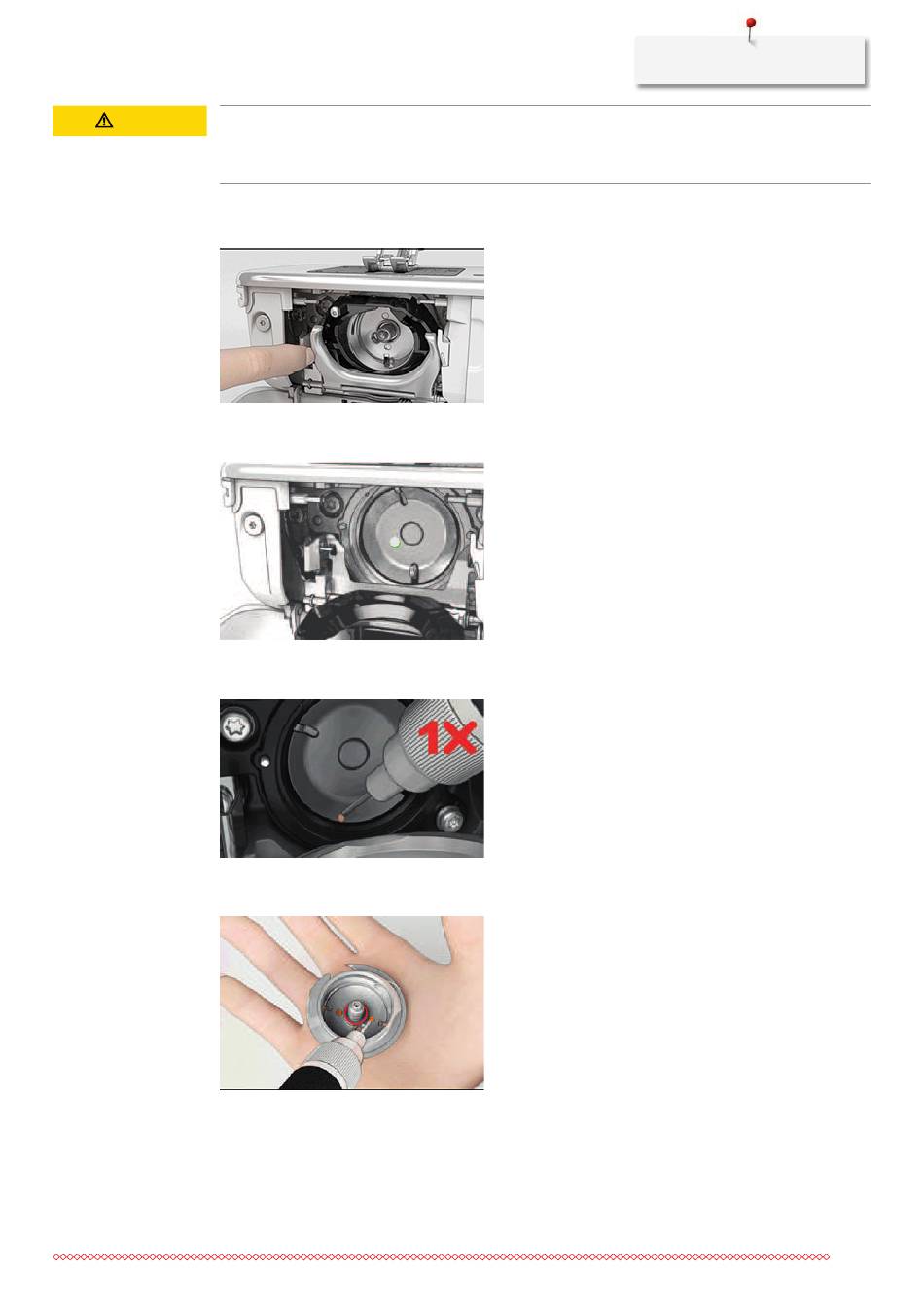 1X