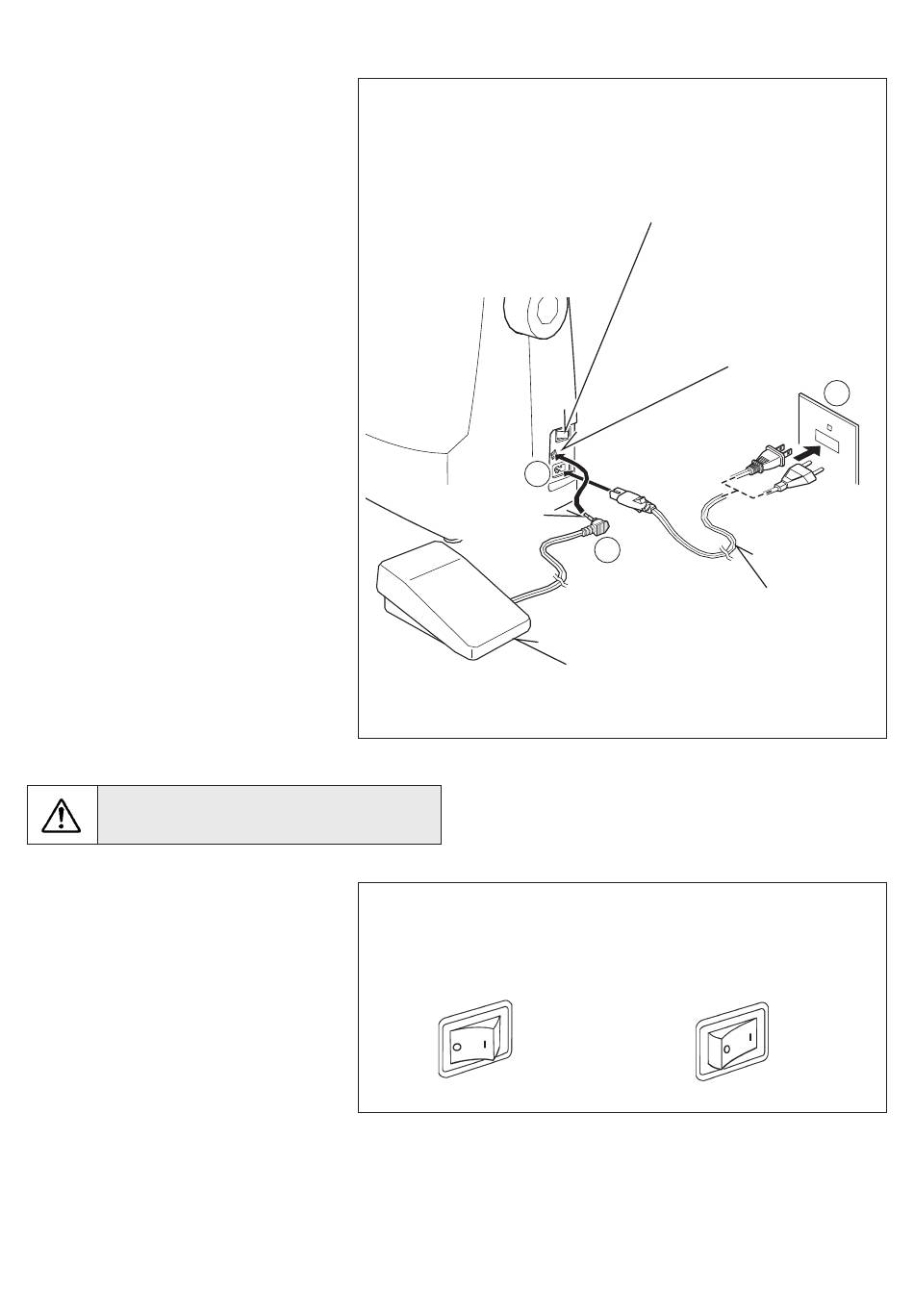 O I

O I