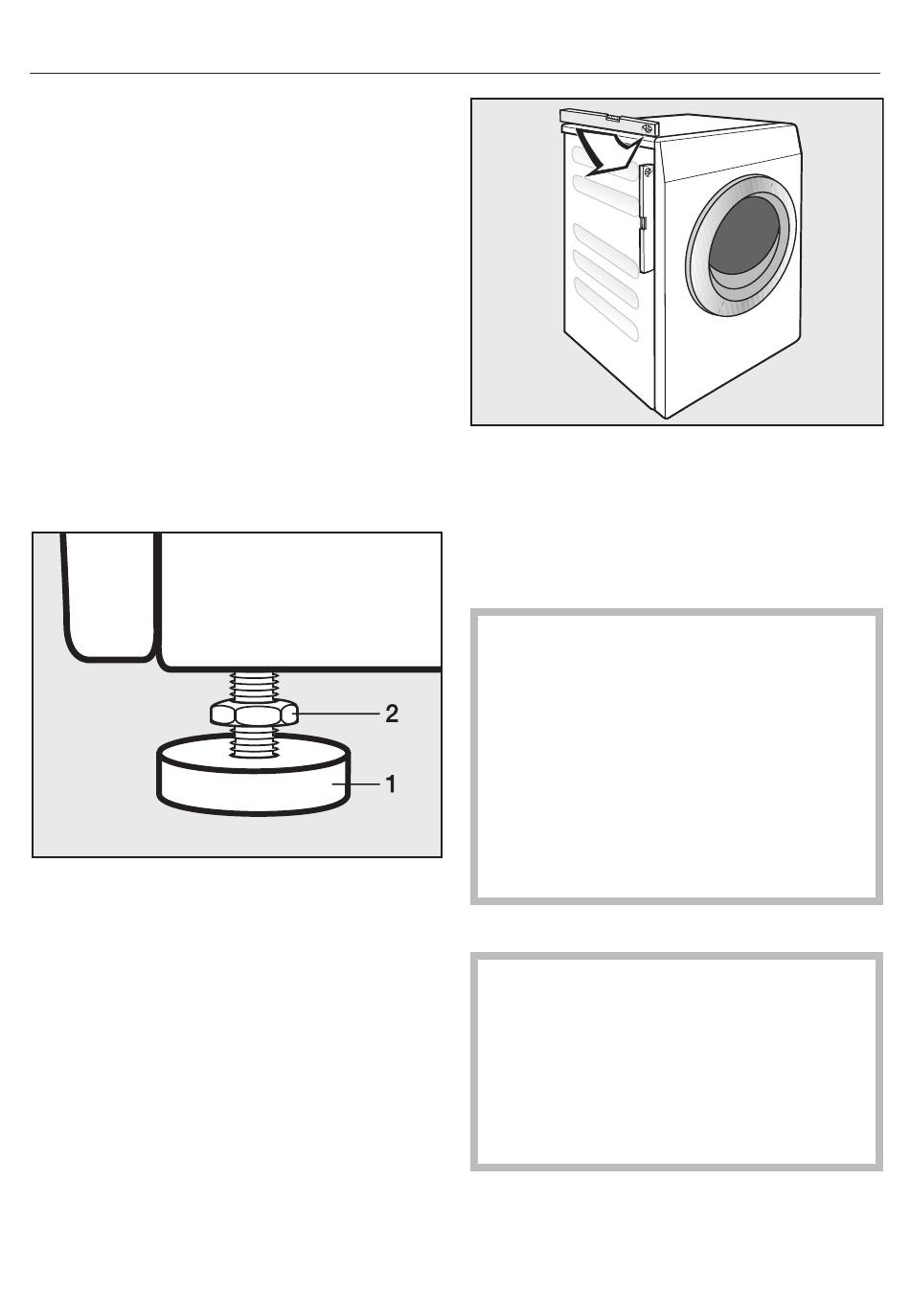 2

1