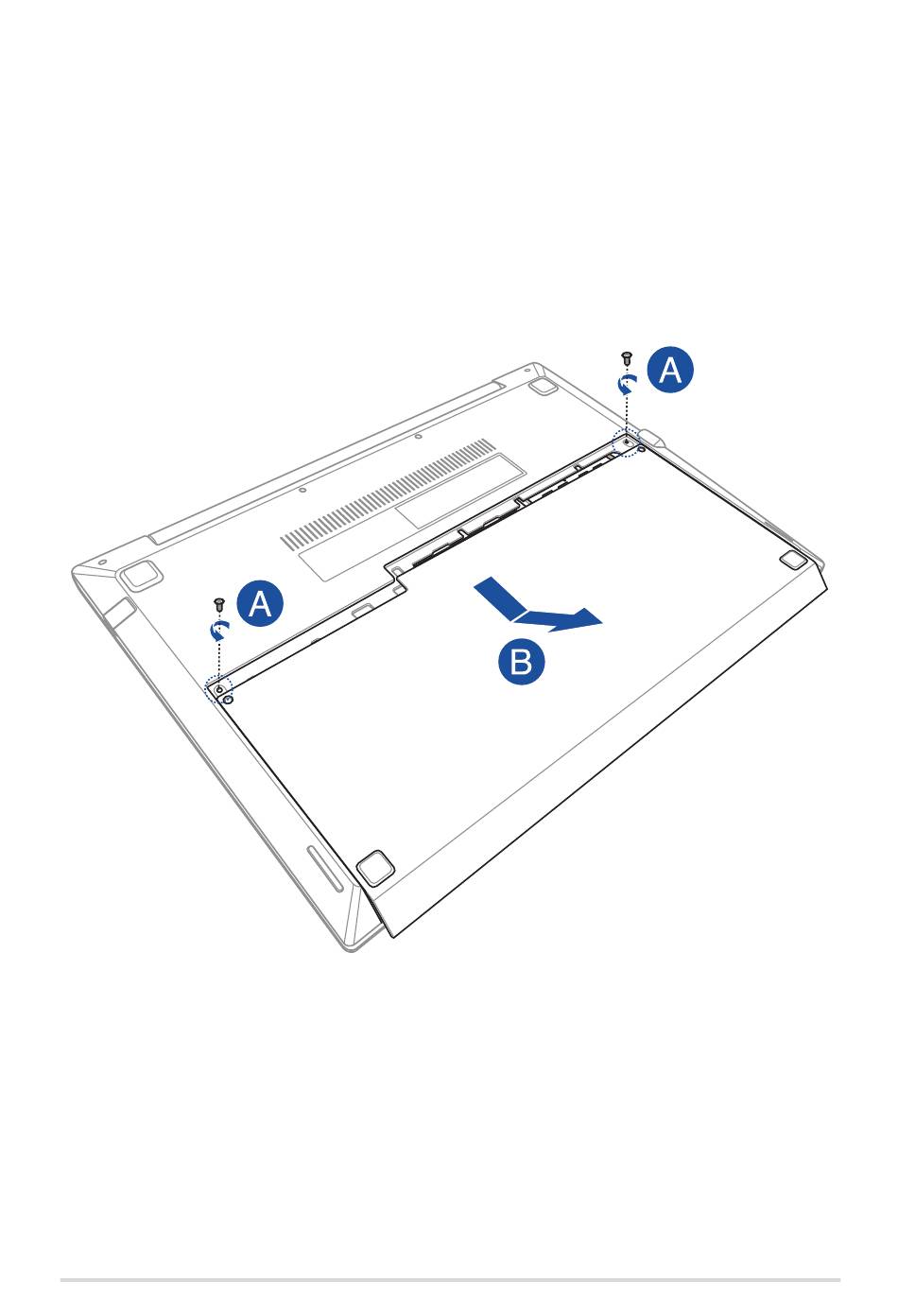 A

A

B