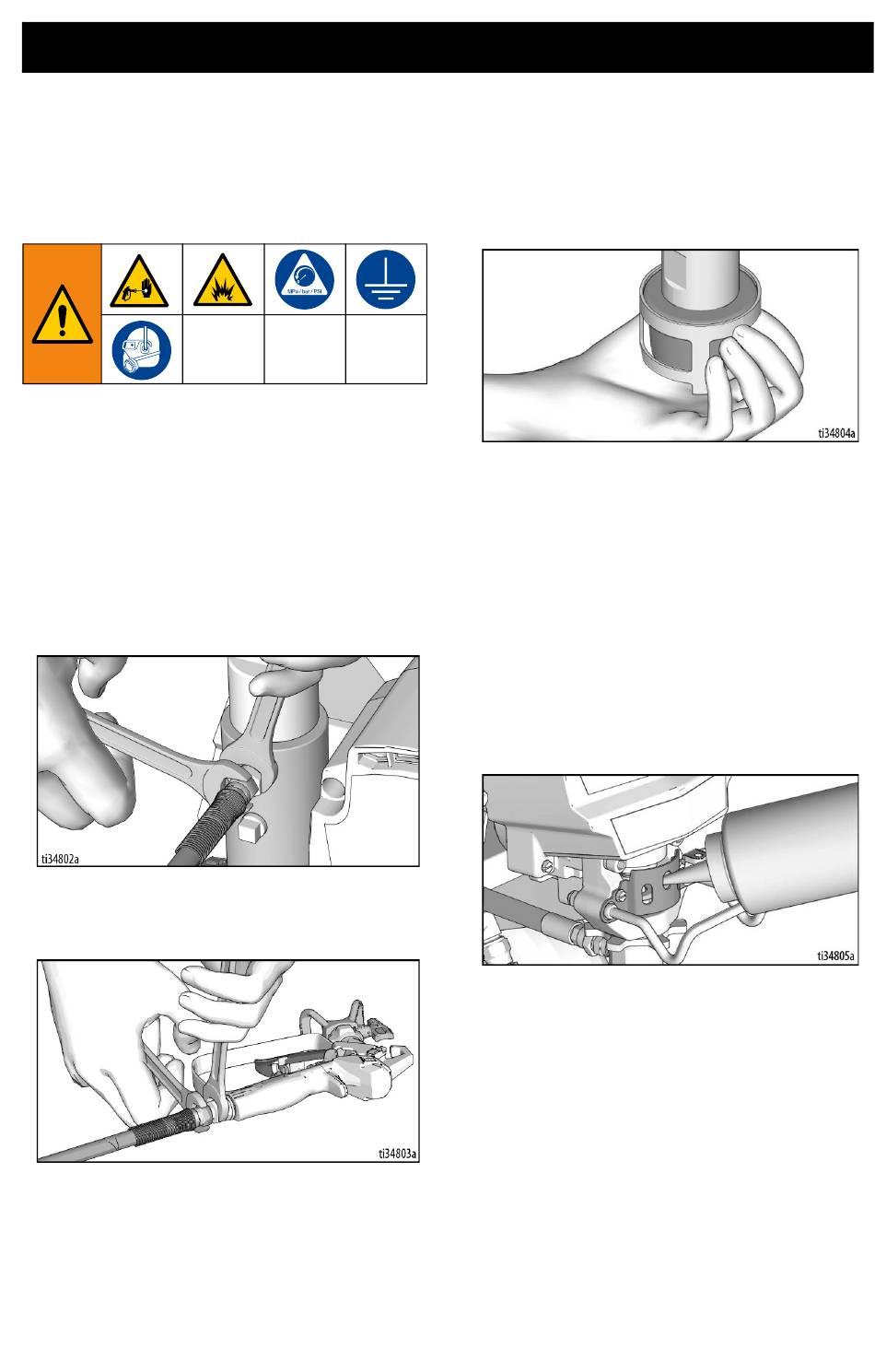 MPa / bar / PSI

ti34802a

ti34803a

ti34804a

ti34805a