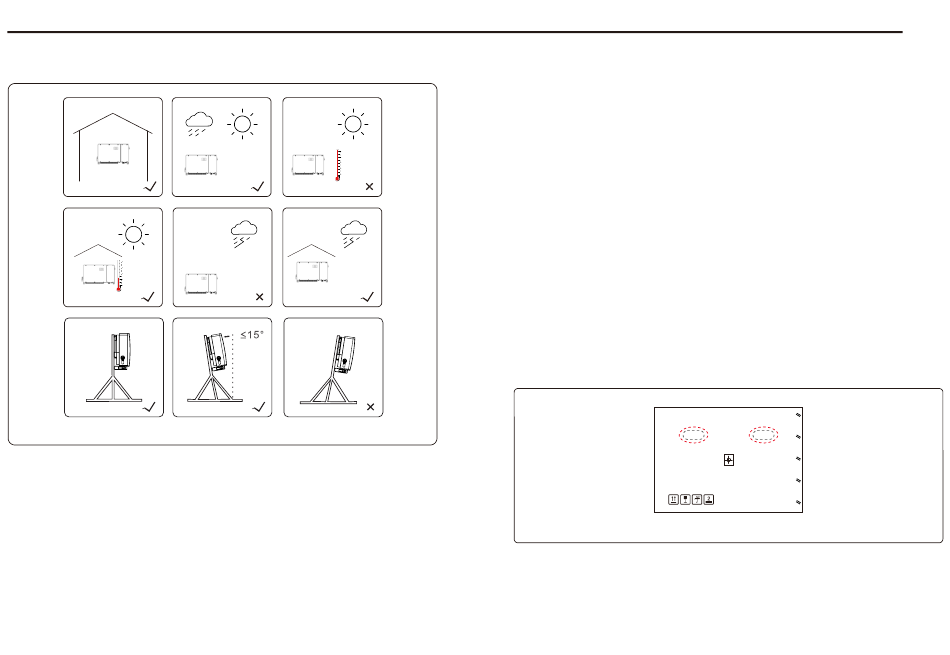 ≤15°