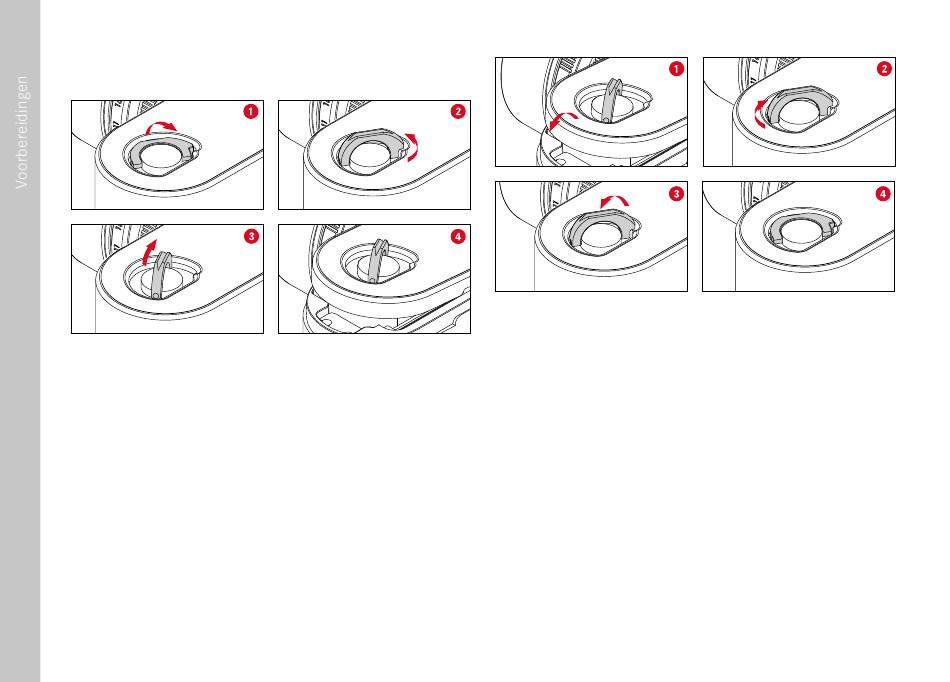 Voorbereidingen

1

2

3

4

1

2

3

4