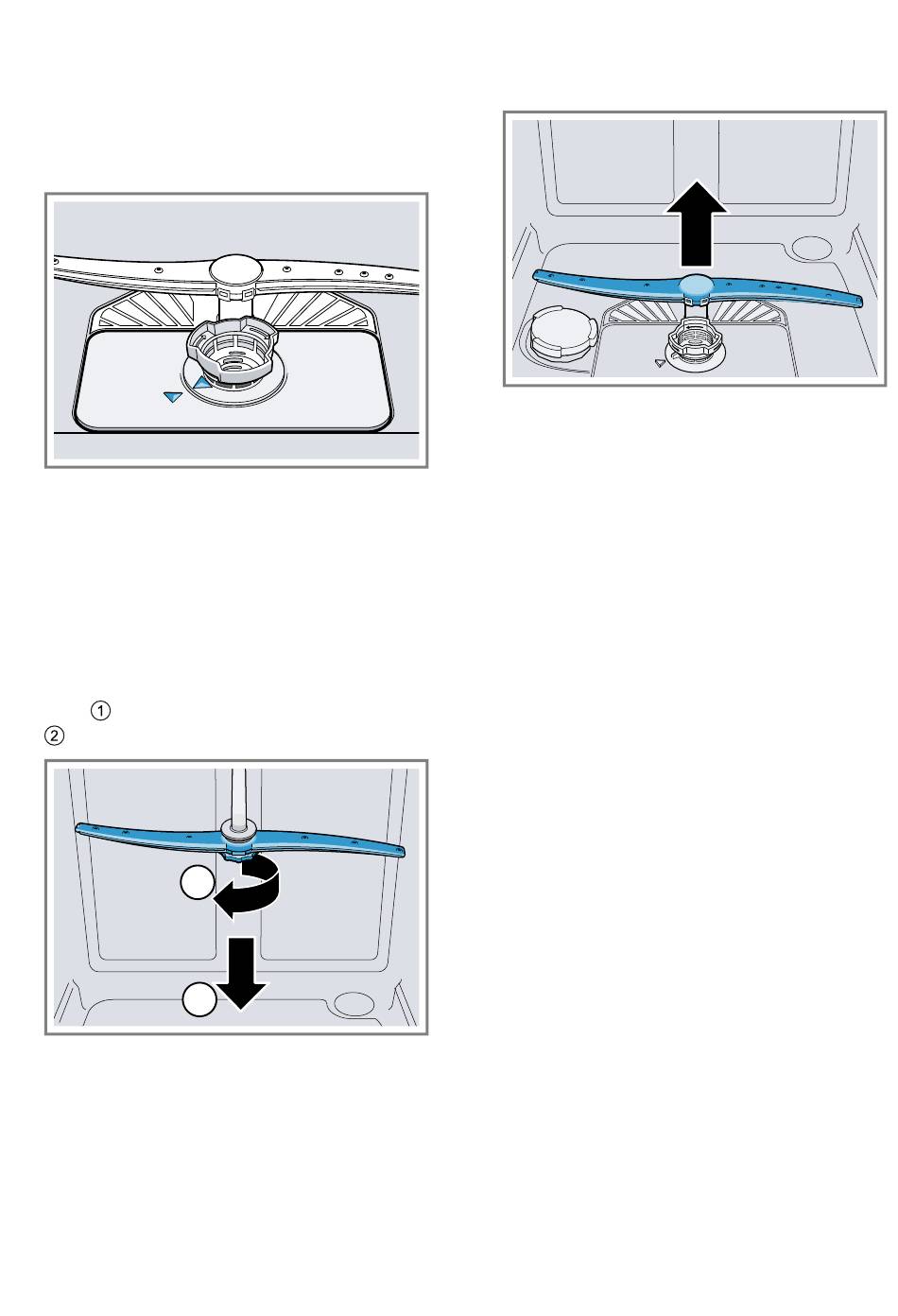 ①
②