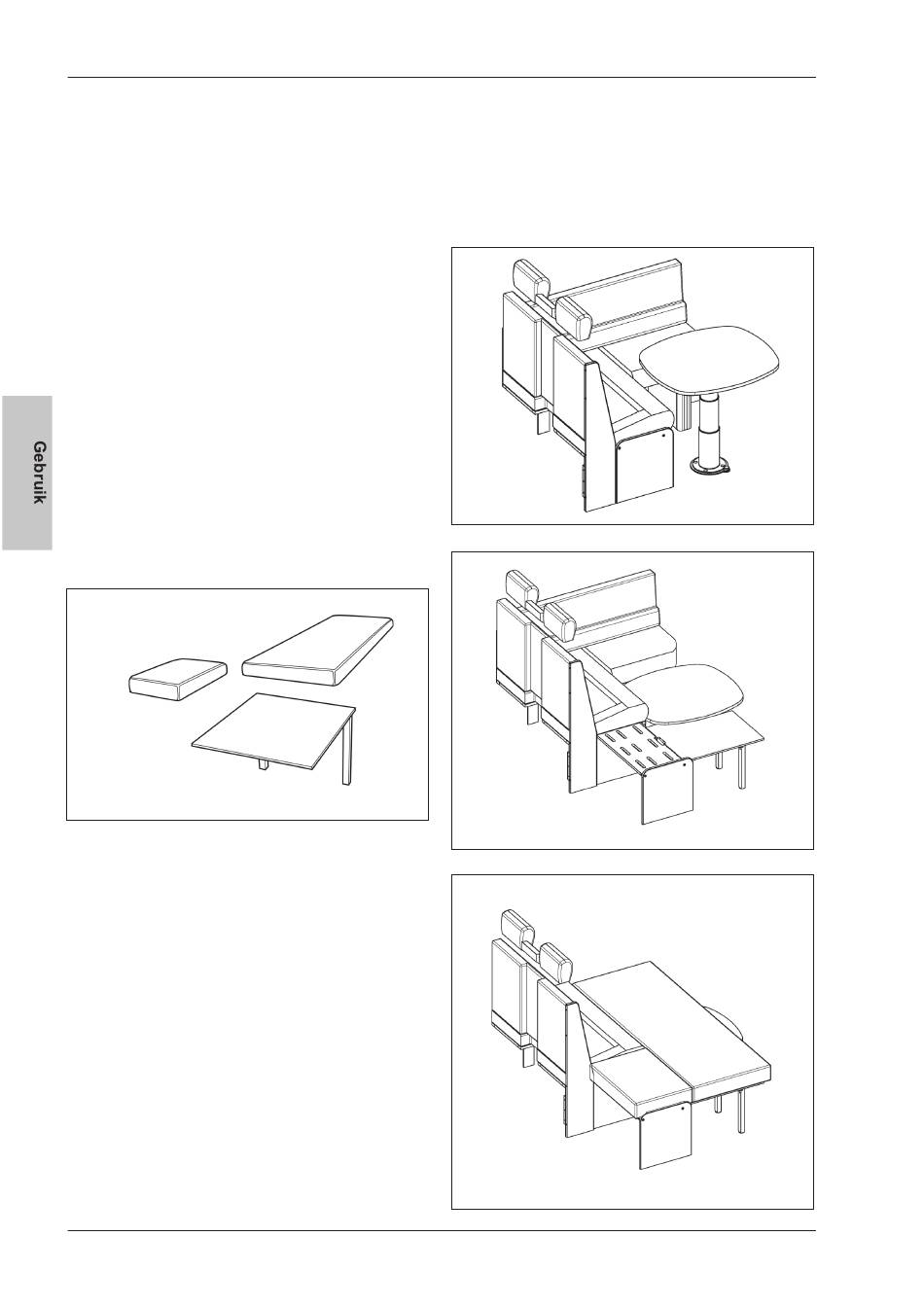 Gebruik