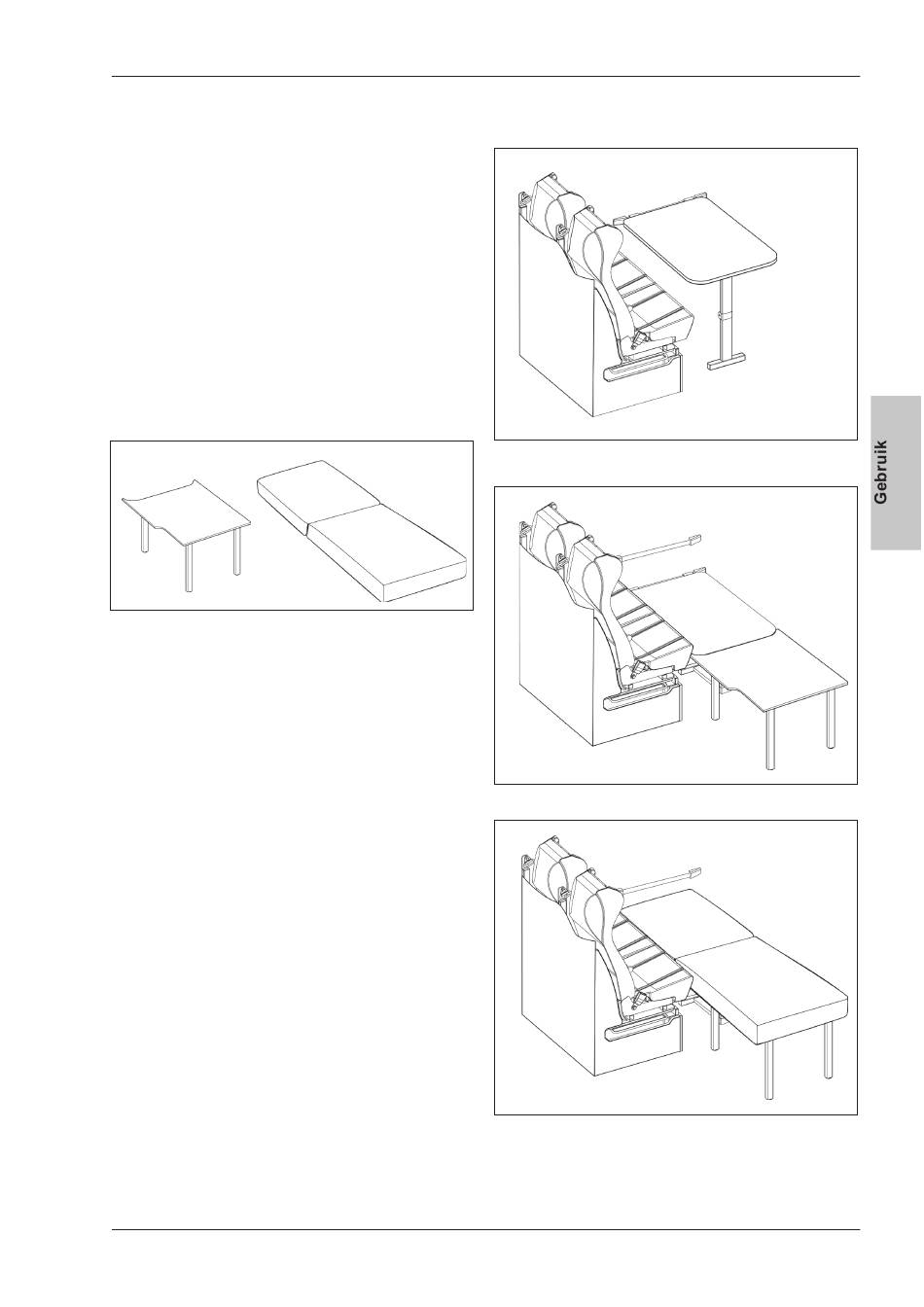 Gebruik