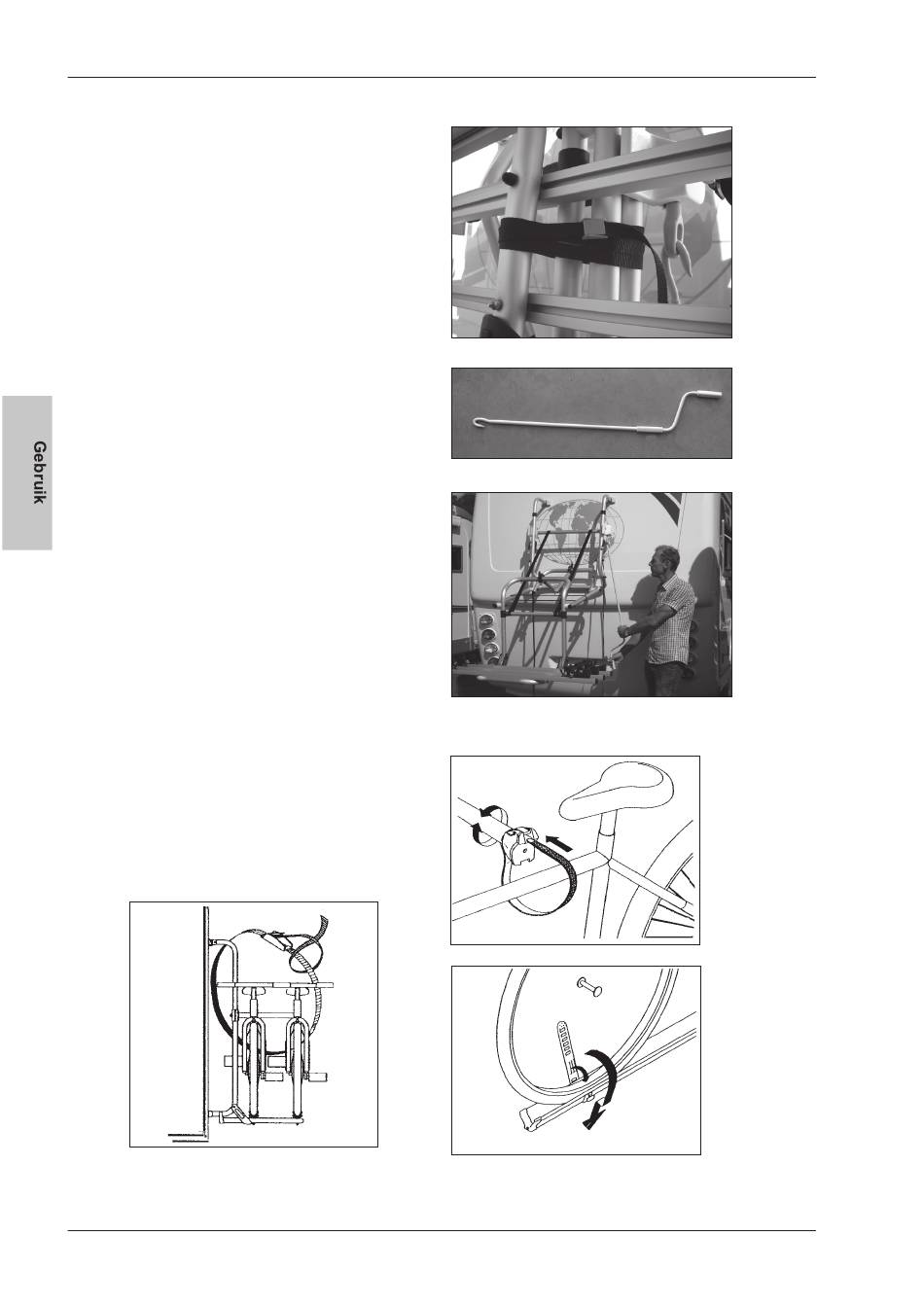 Gebruik