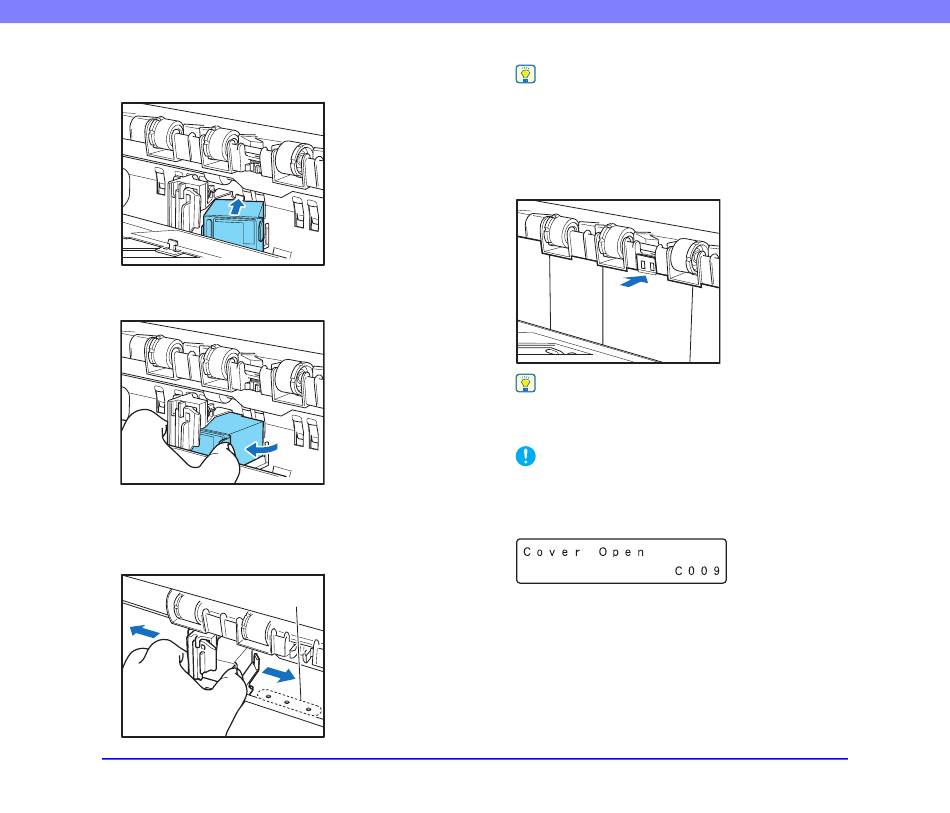 Cover Open
C009