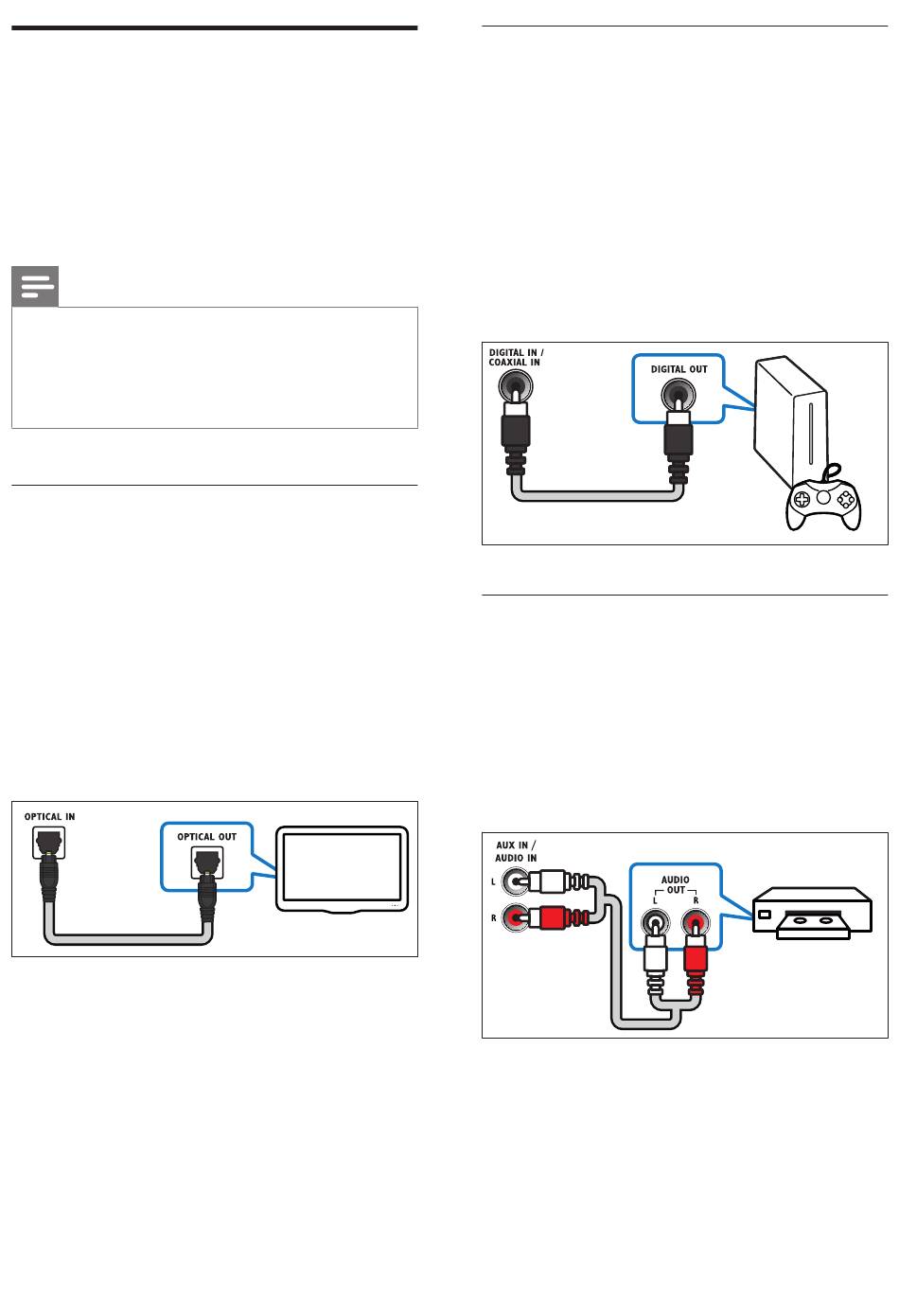 OPTICAL IN

OPTICAL OUT

DIGITAL IN / COAXIAL IN

DIGITAL OUT

AUX IN / AUDIO IN

L

R

AUDIO OUT

L

R