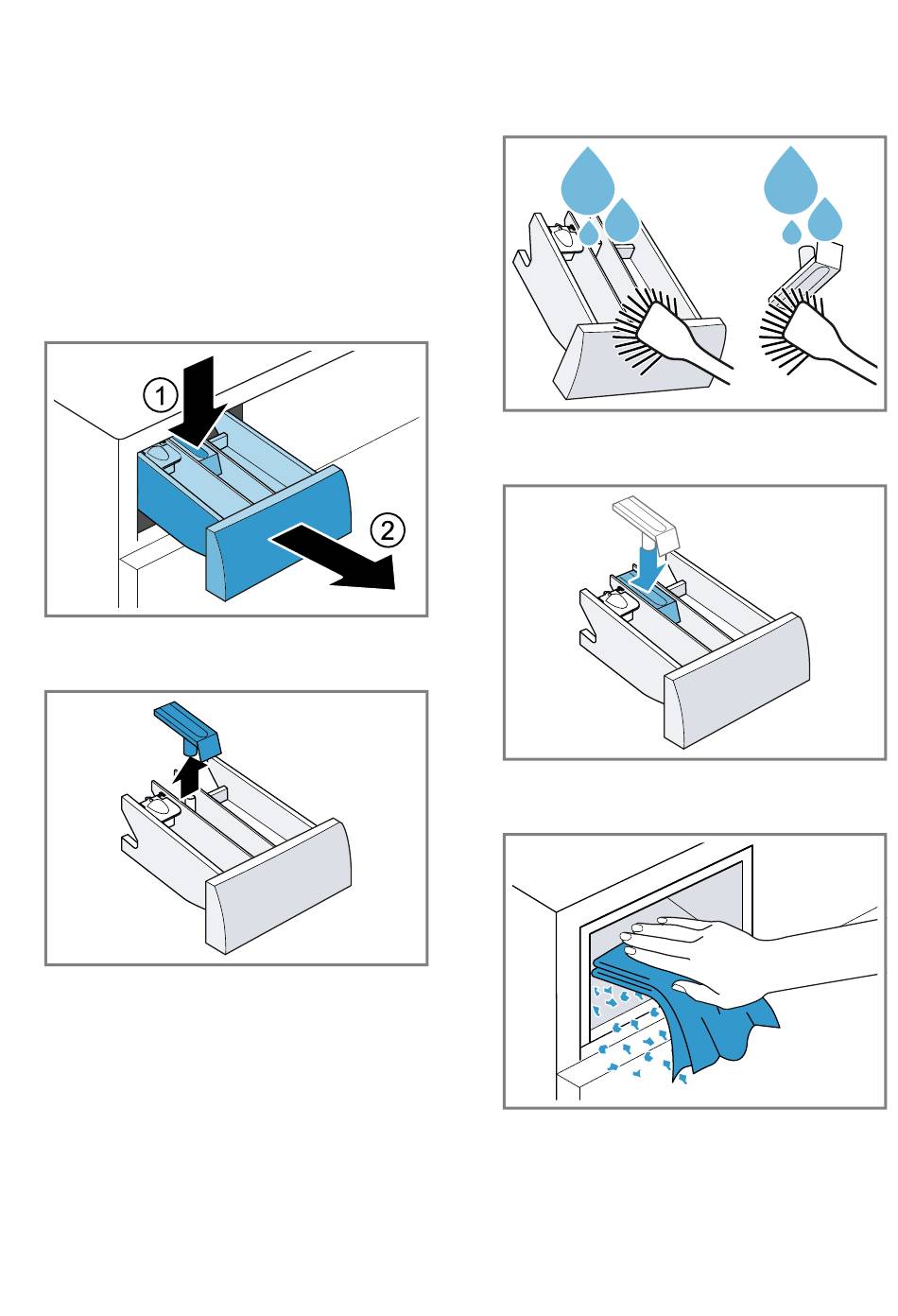 1
2