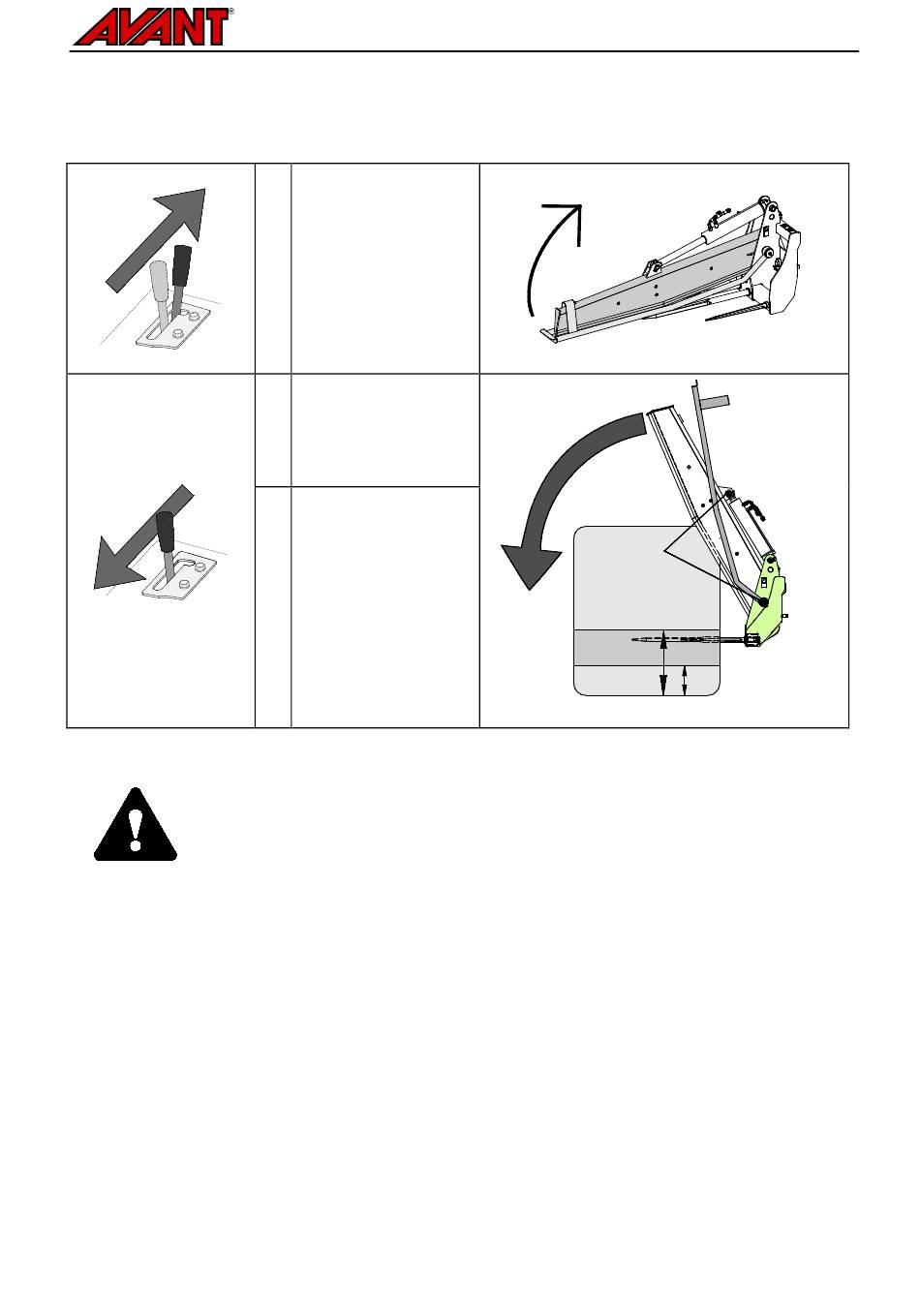 AVANT®