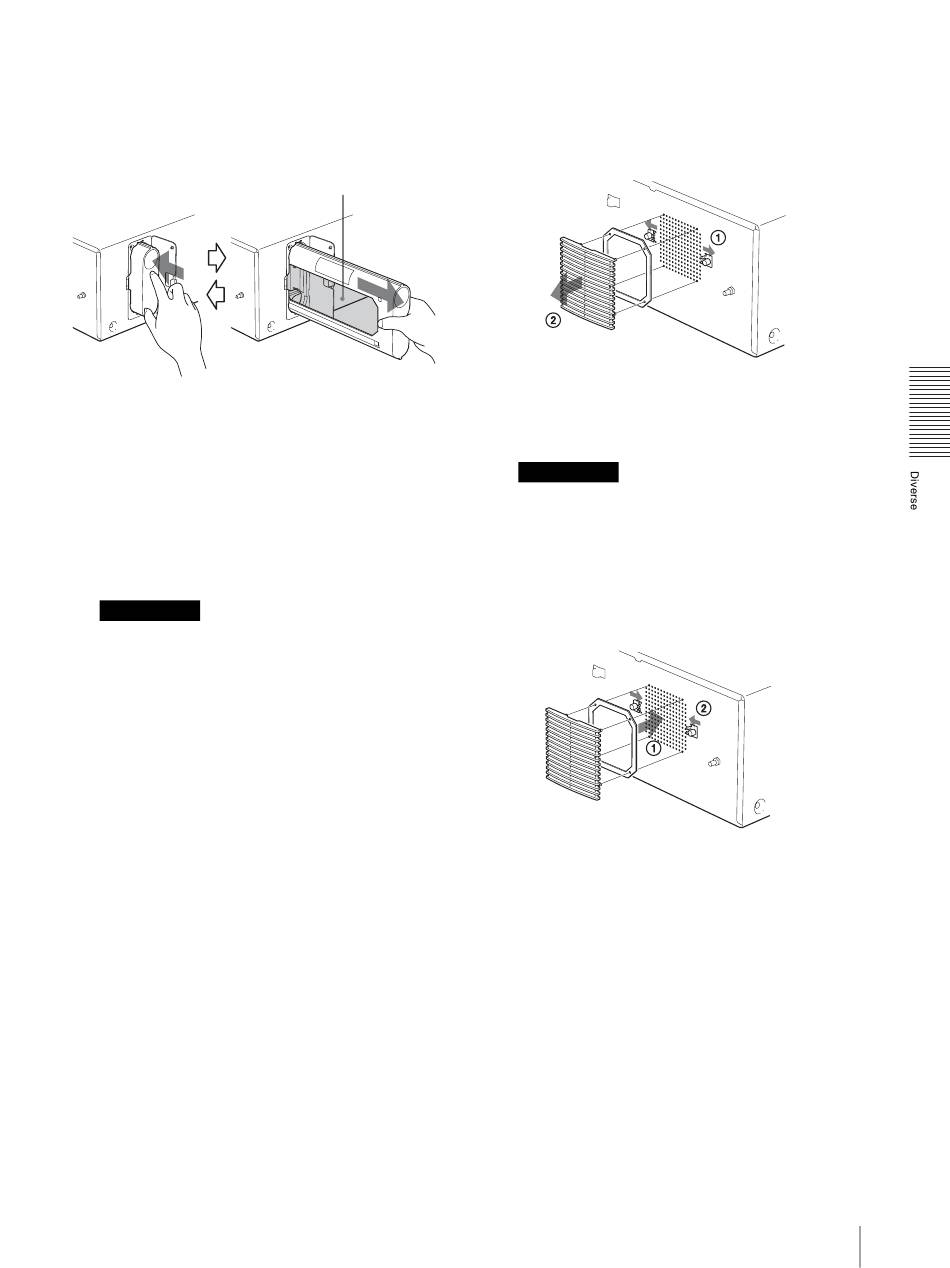 ①
②

②
①

Diverse