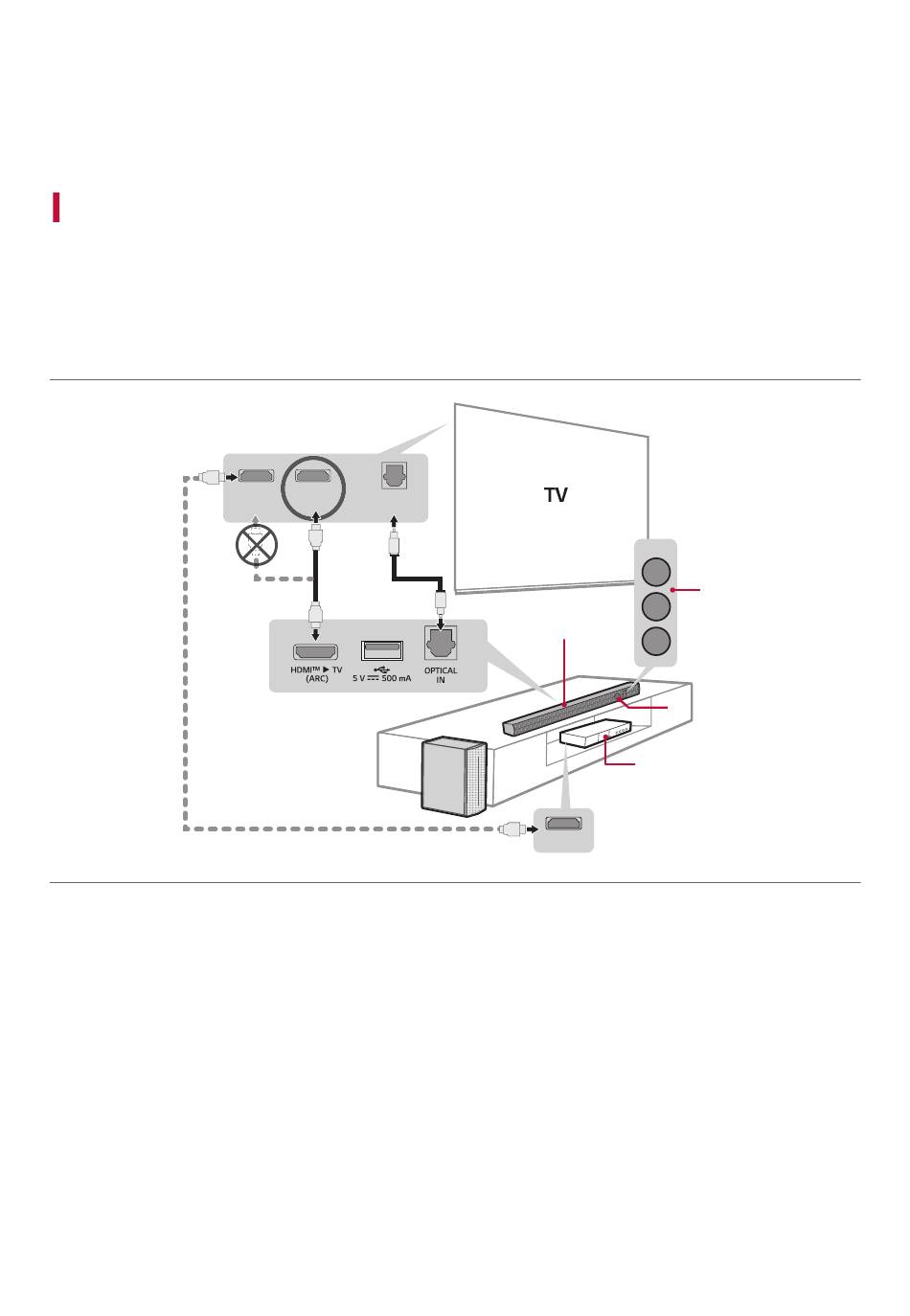 TV

HDMI™ ▶ TV (ARC)

5 V ⎓ 500 mA

OPTICAL IN