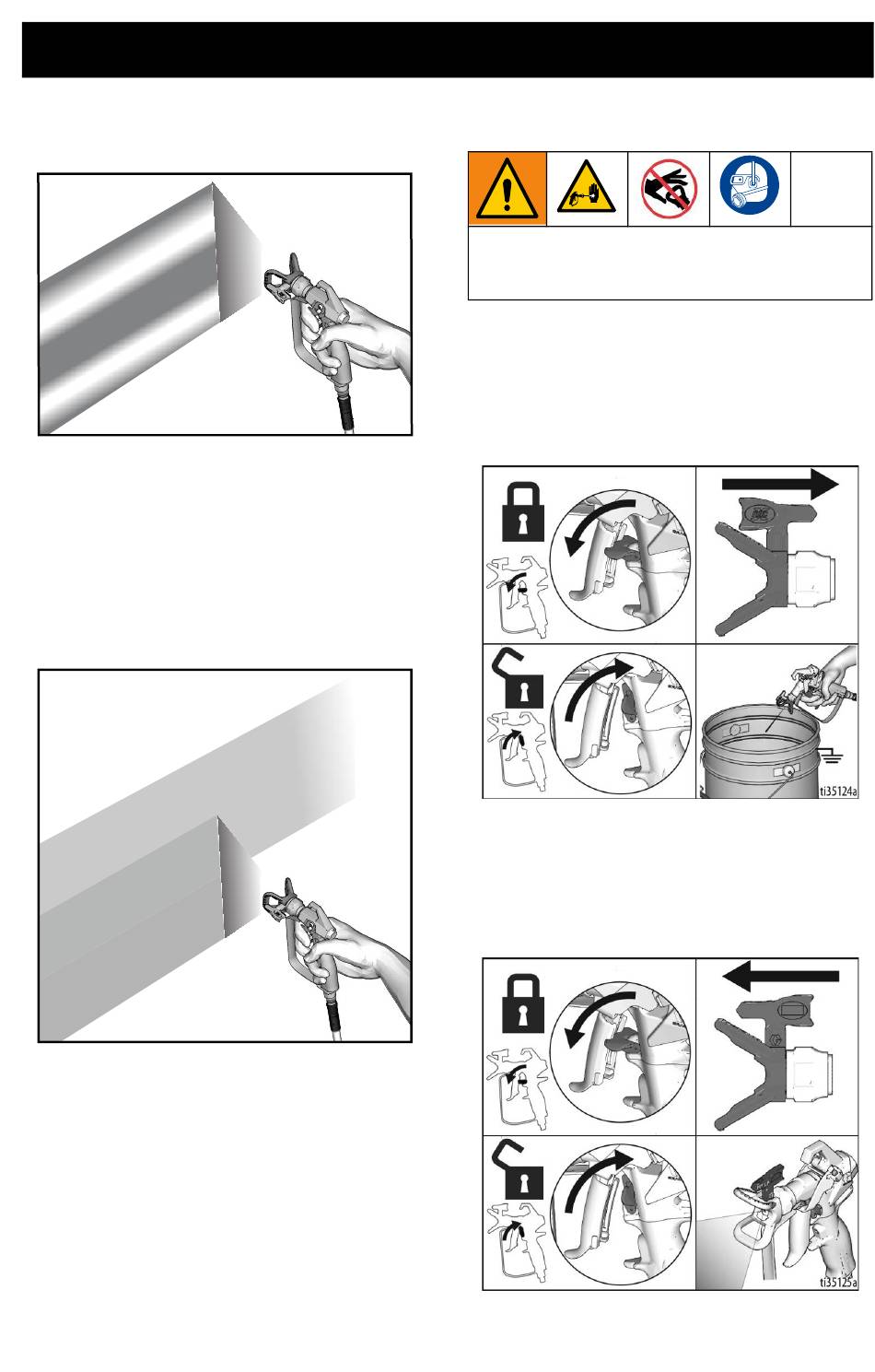 ti35124a

ti35125a