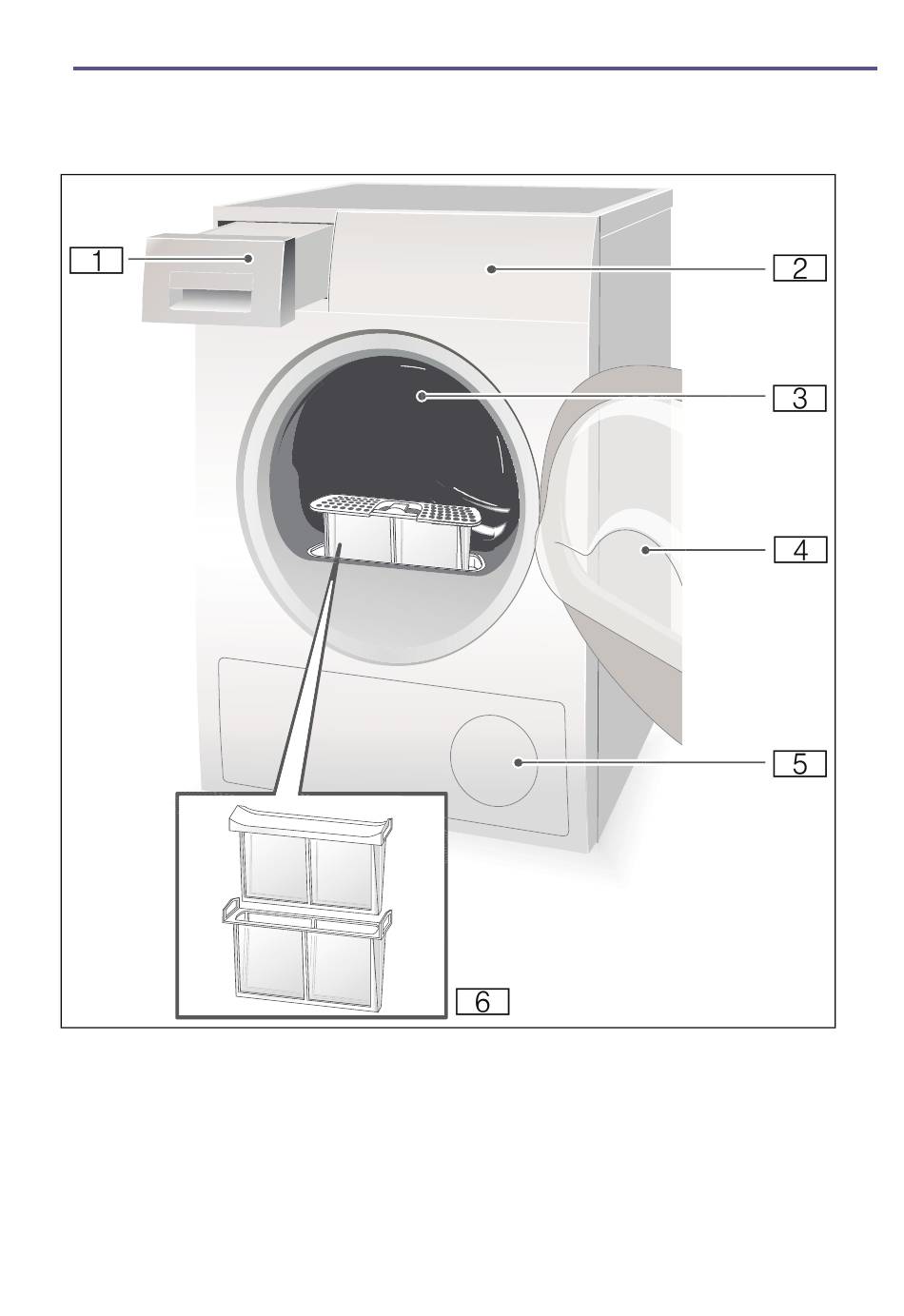 1
2
3
4
5
6