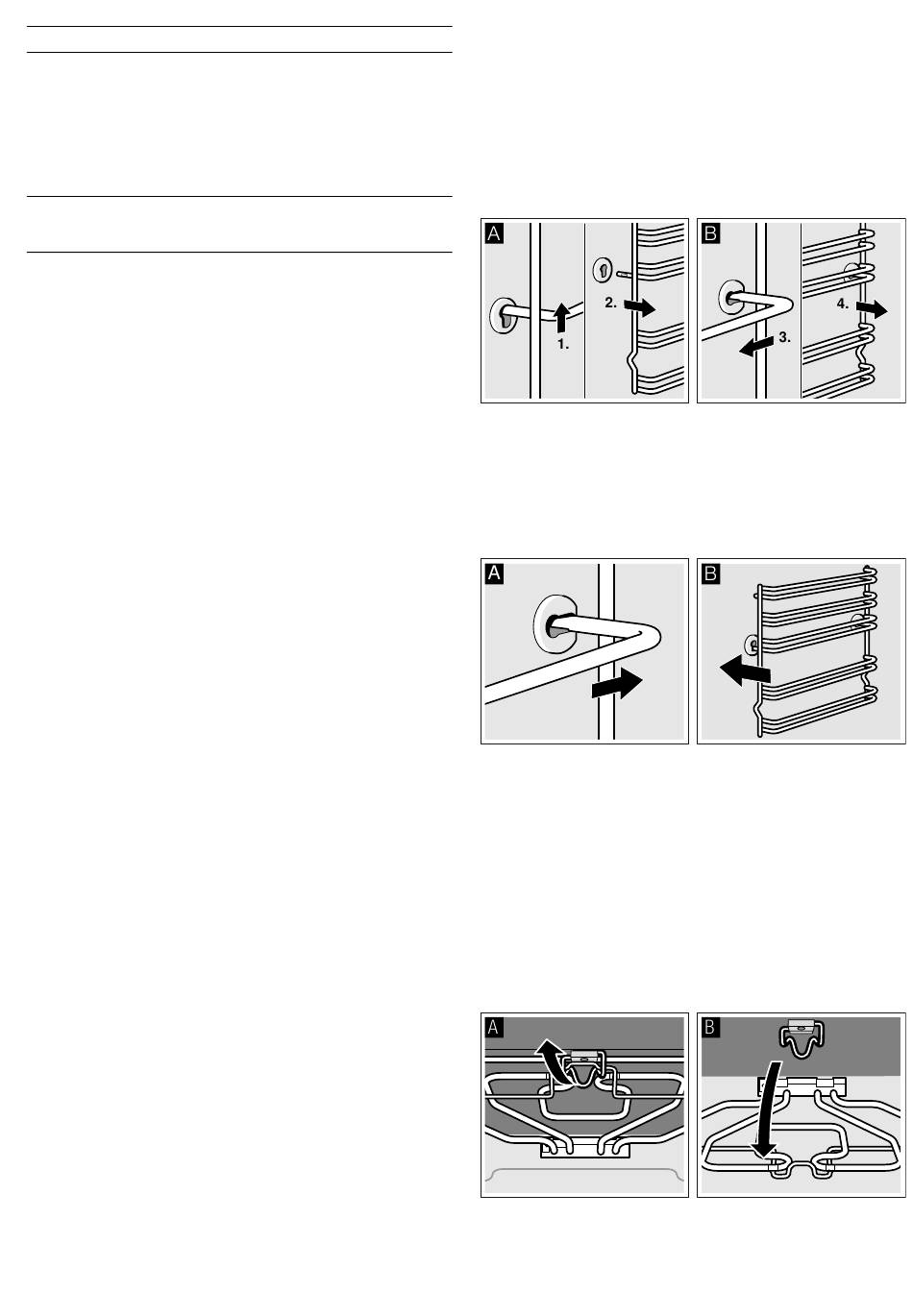 A

1.

2.

B

3.

4.

A

B

A

B