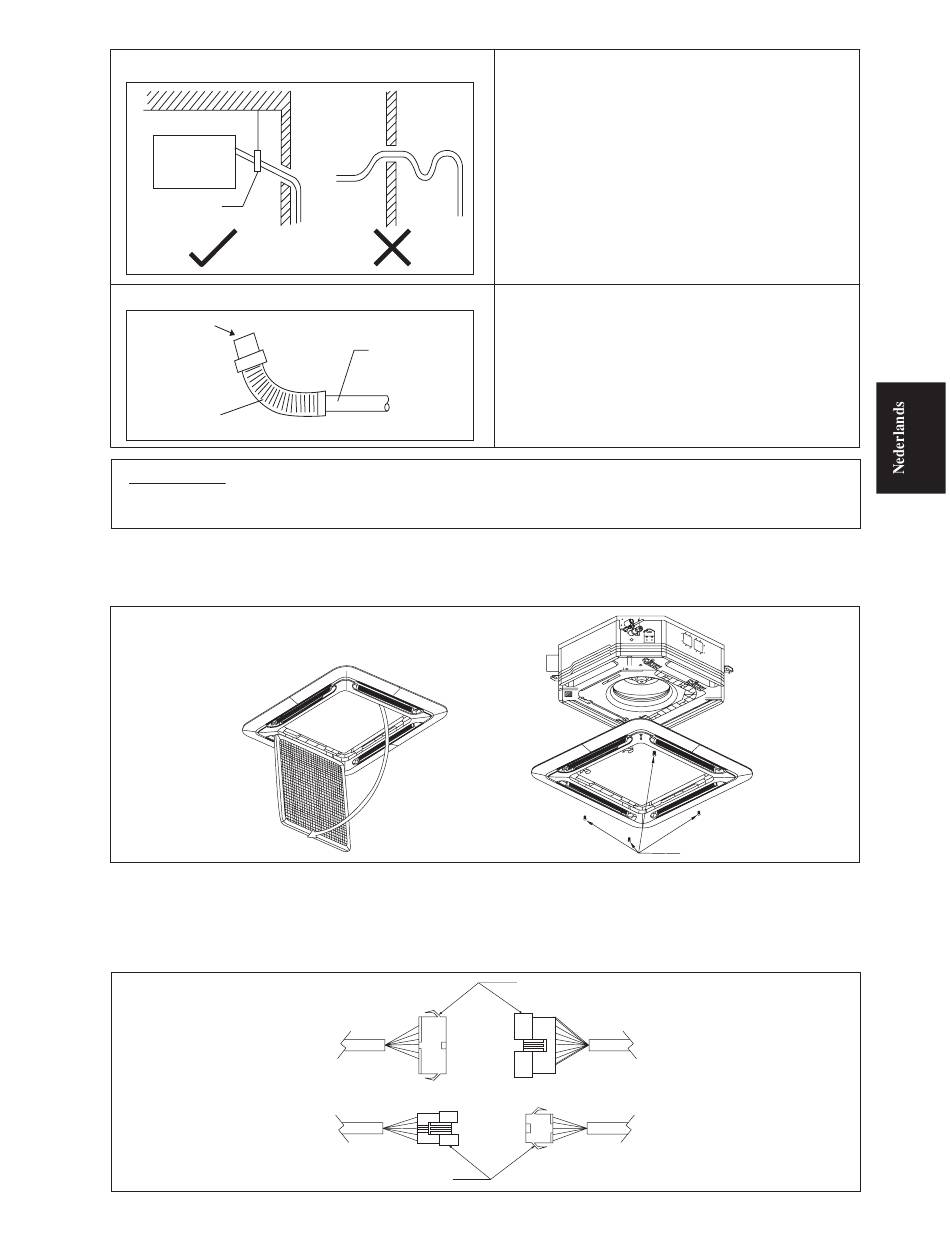 Nederlands