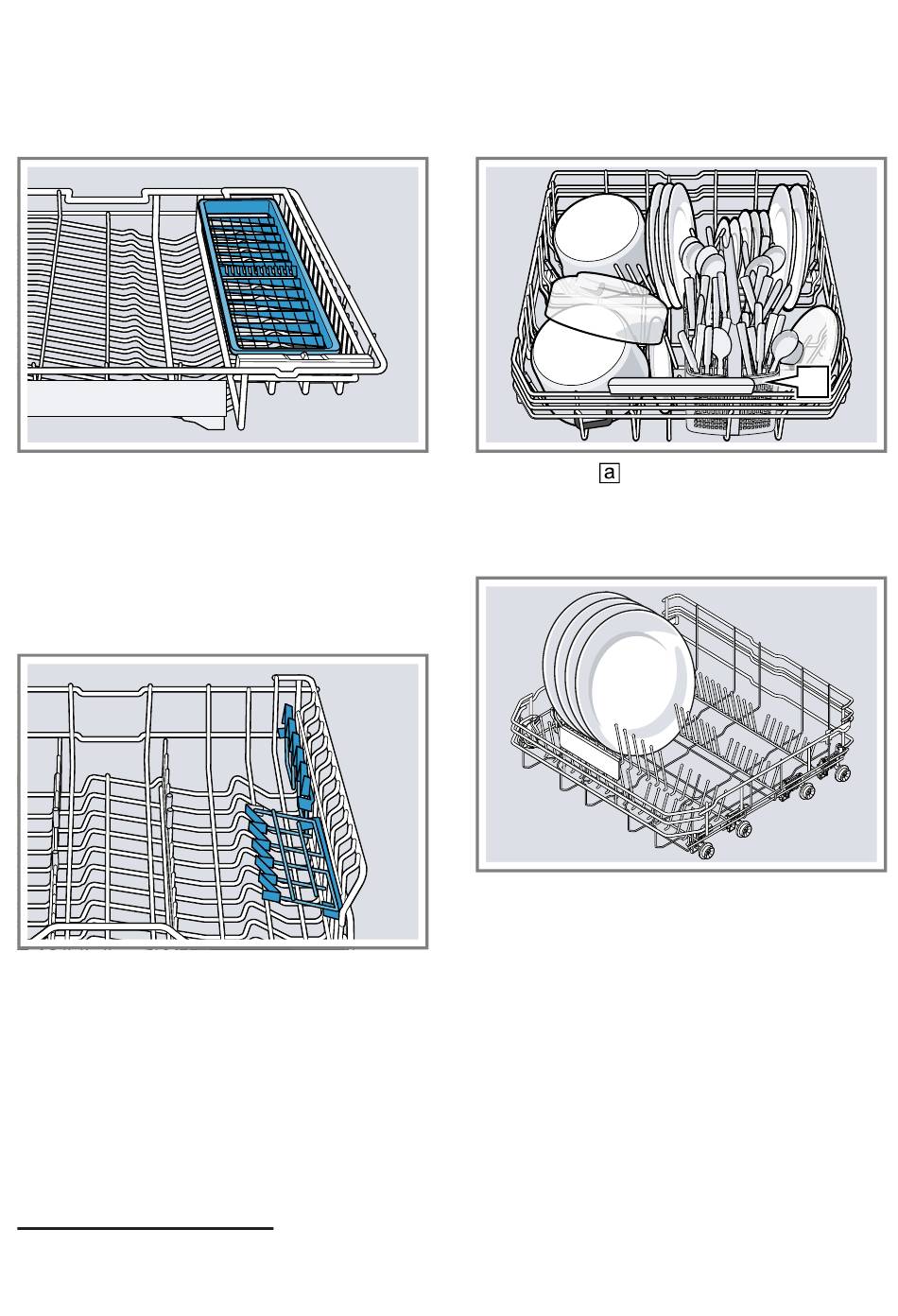 a