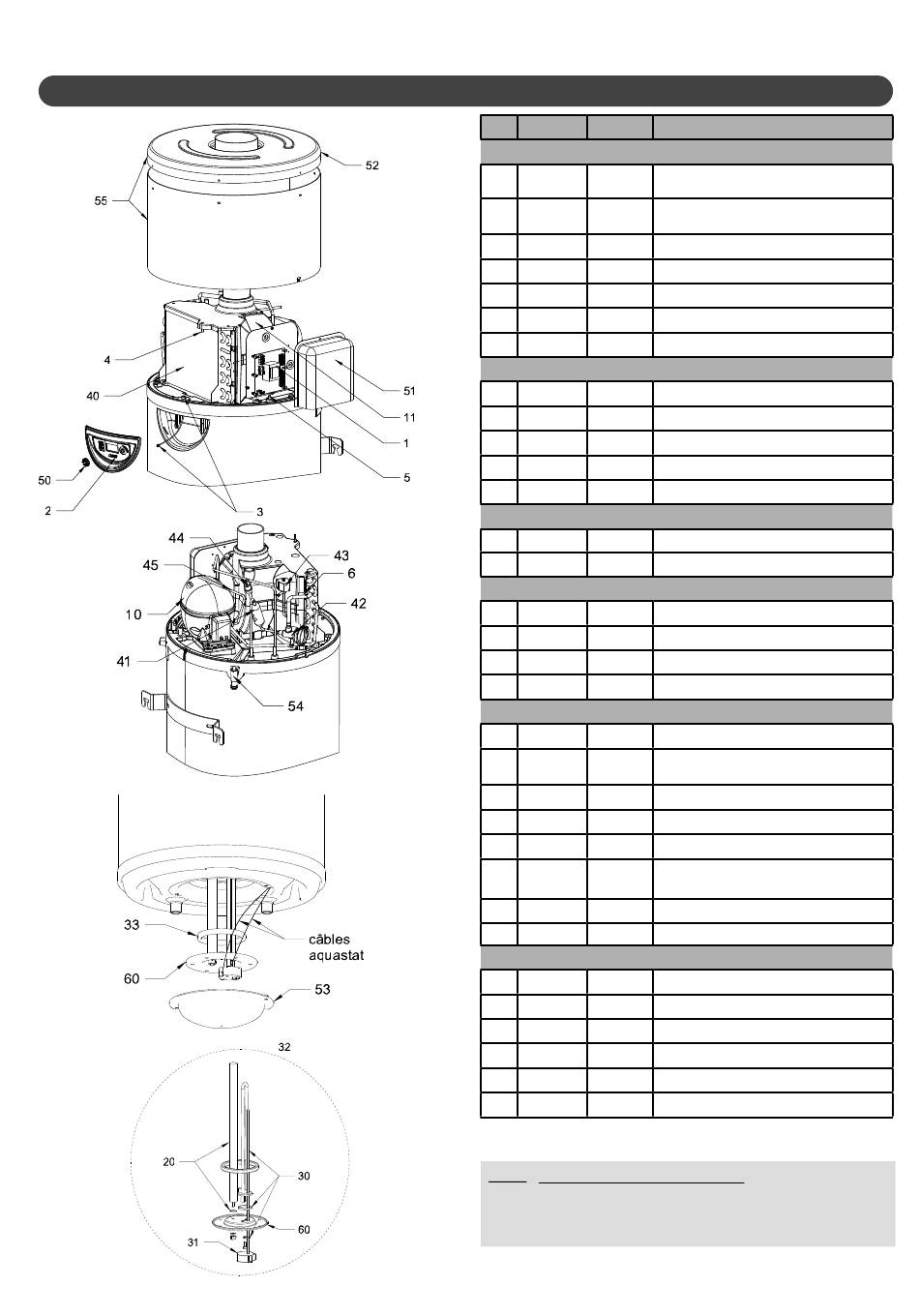 52

55

4

40

51

11

1

5

50

2

3

44

45

43

6

10

42

41

54

33

câbles aquastat

60

53

32

20

30

60

31