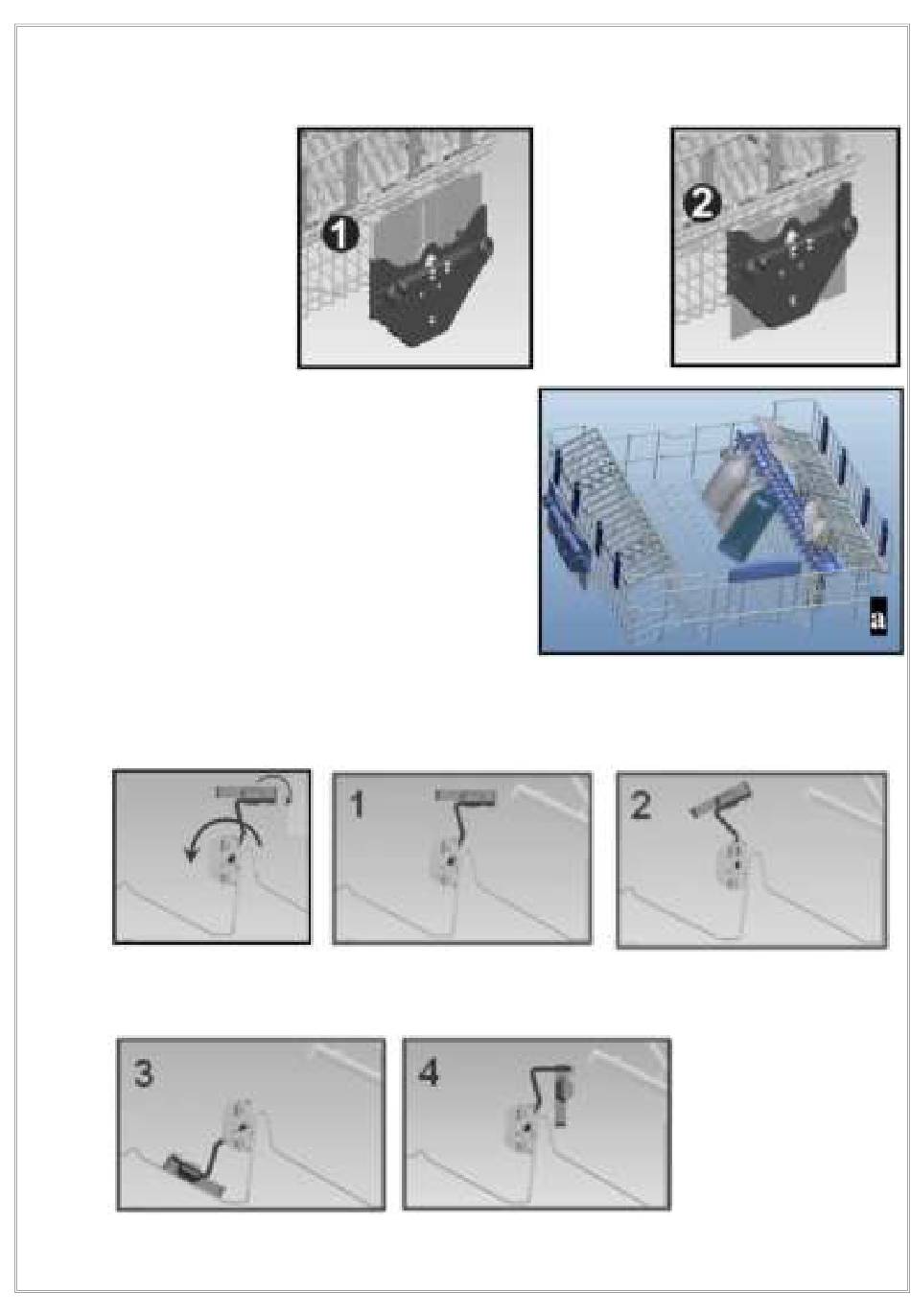 1

2

a

1

2

3

4