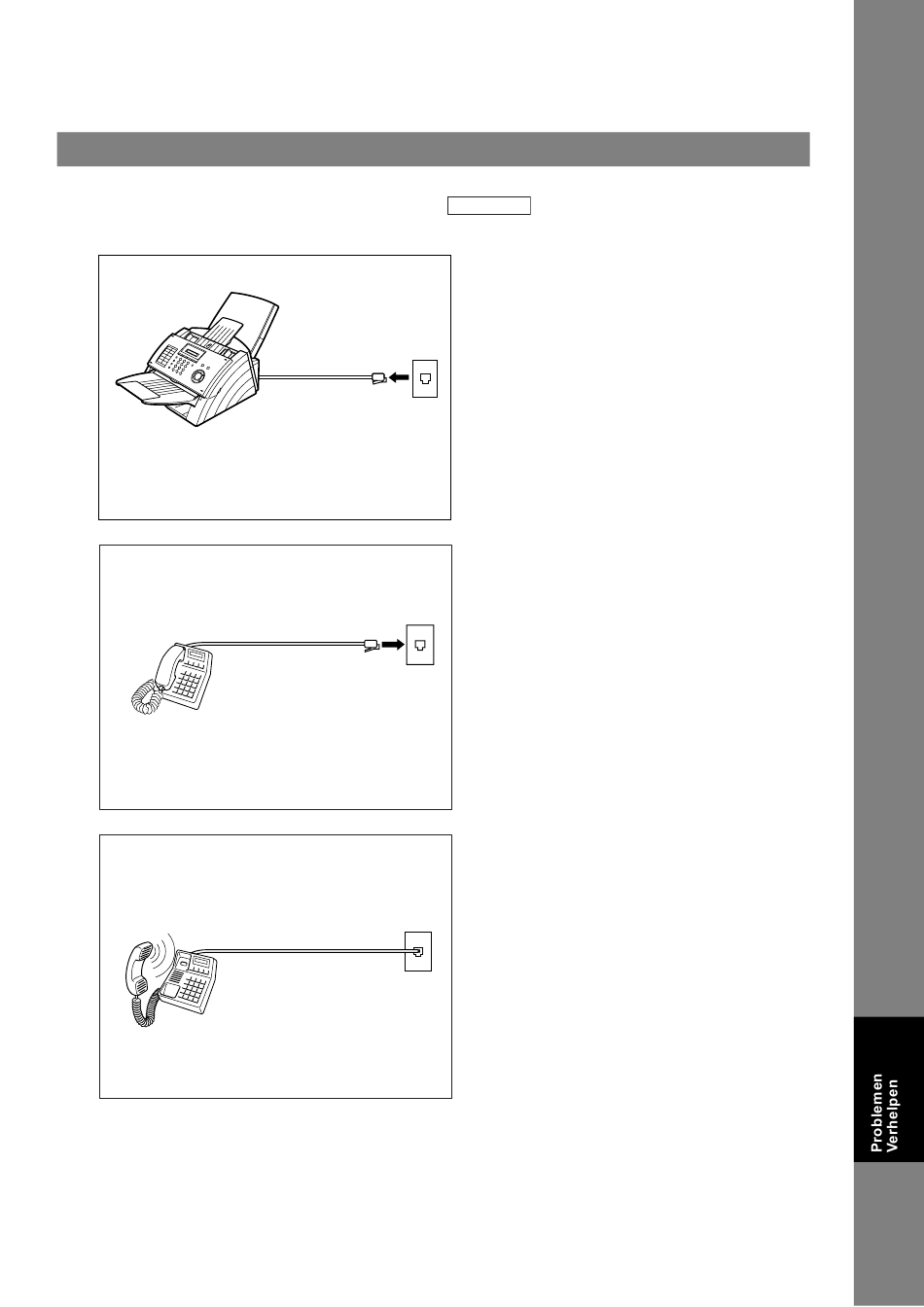 Problemen
Verhelpen