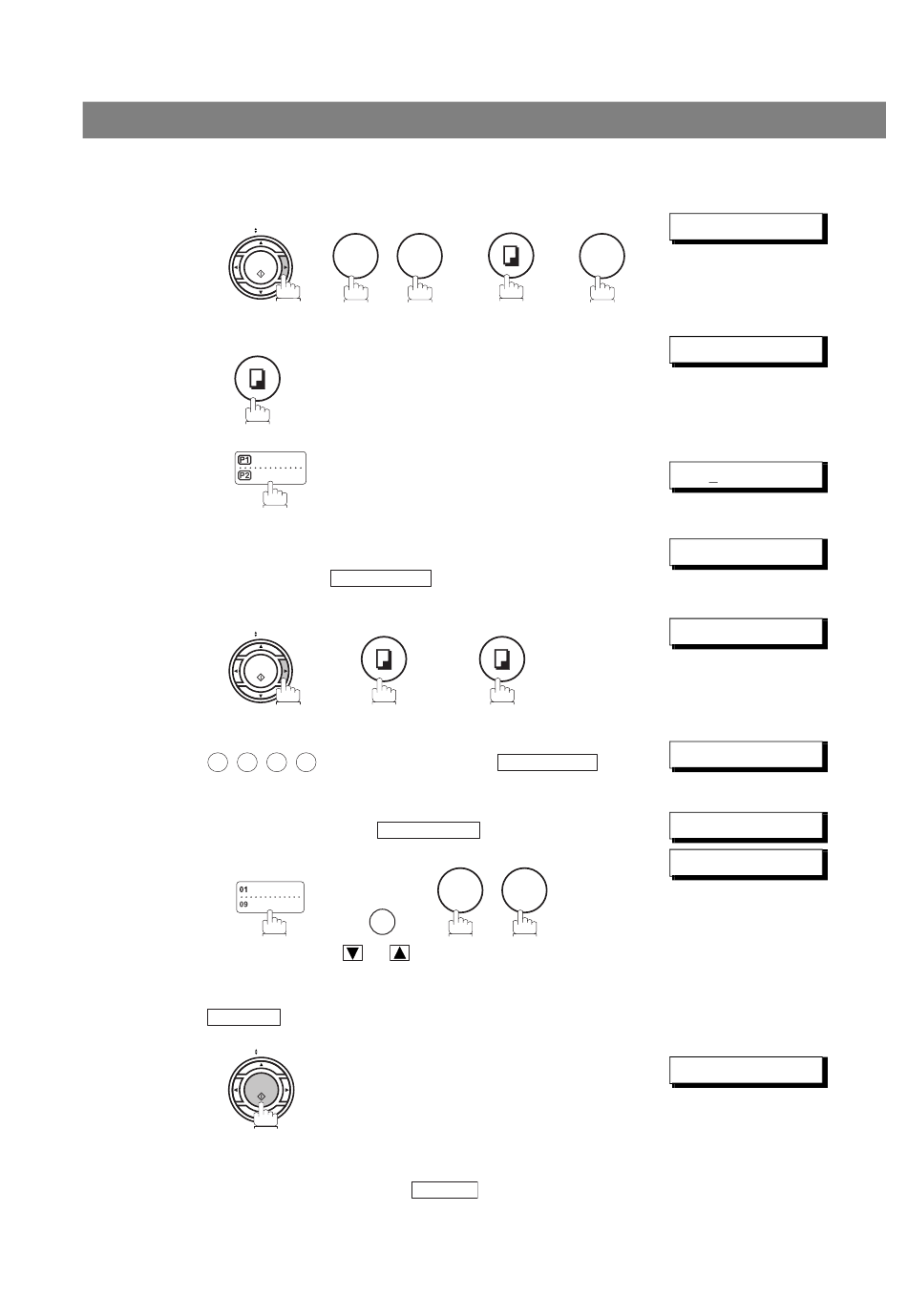 P1
P2

01
09