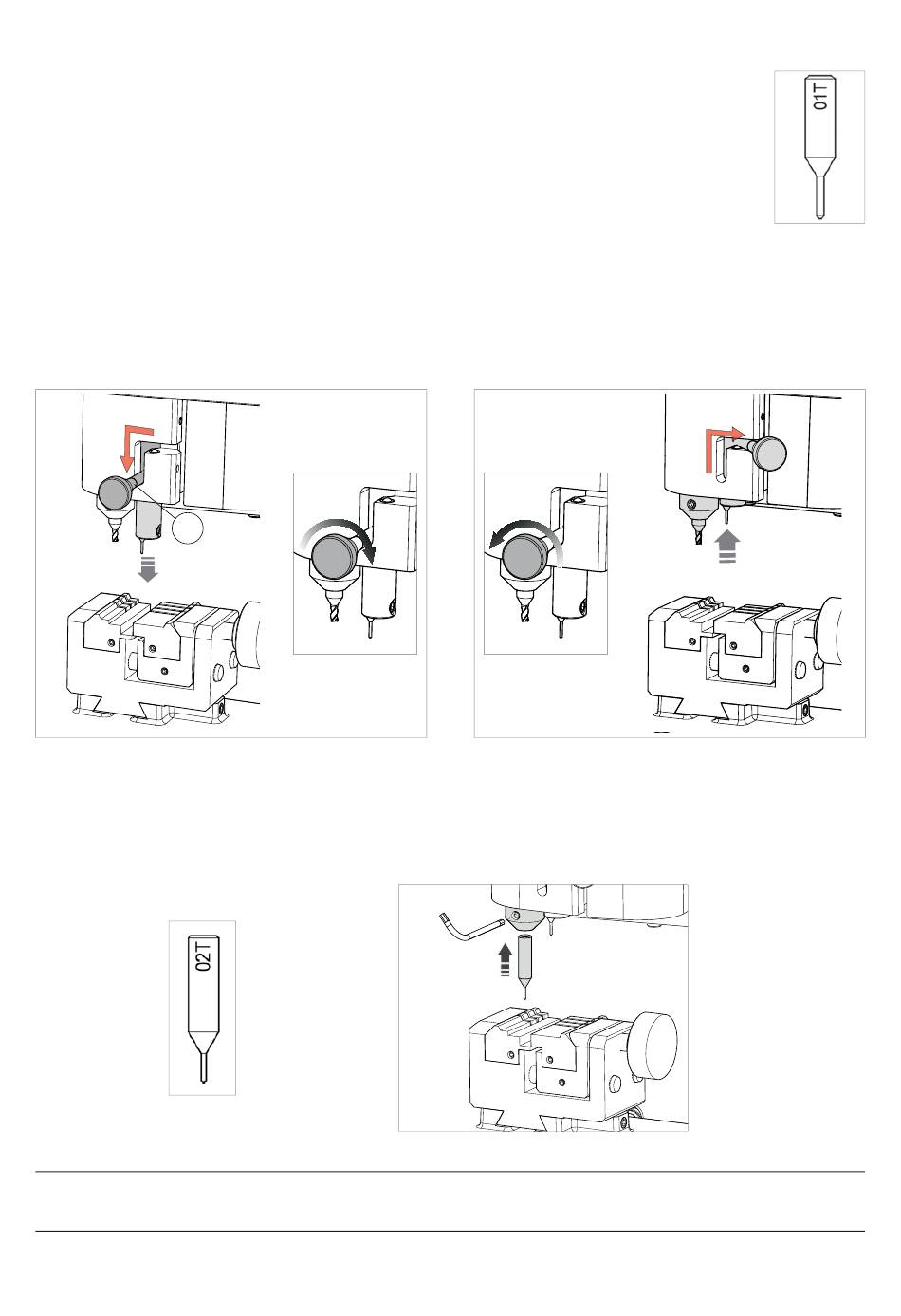 01T

02T