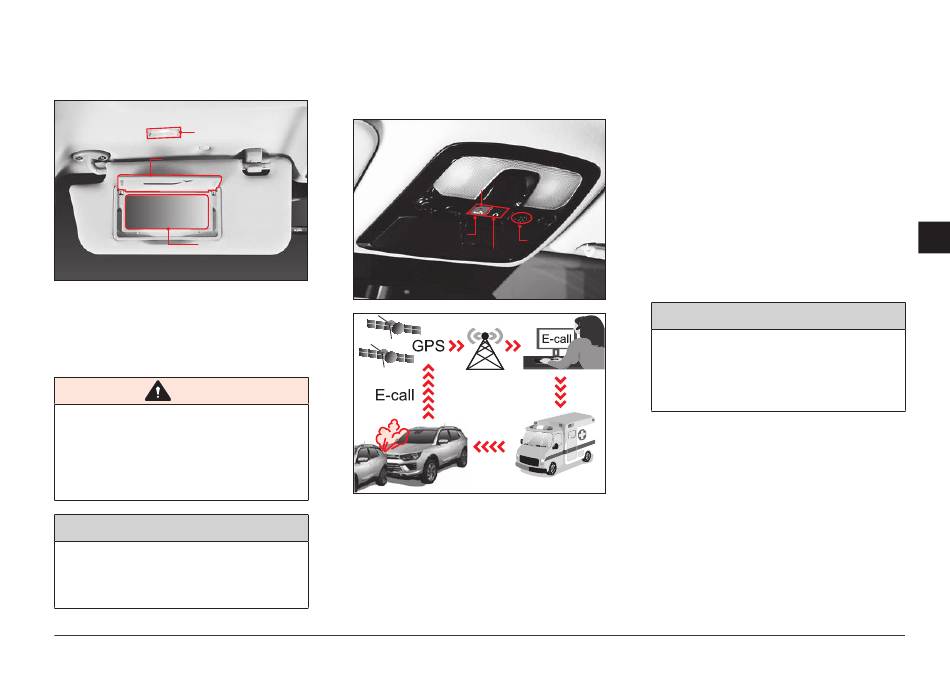 GPS

E-call

E-call